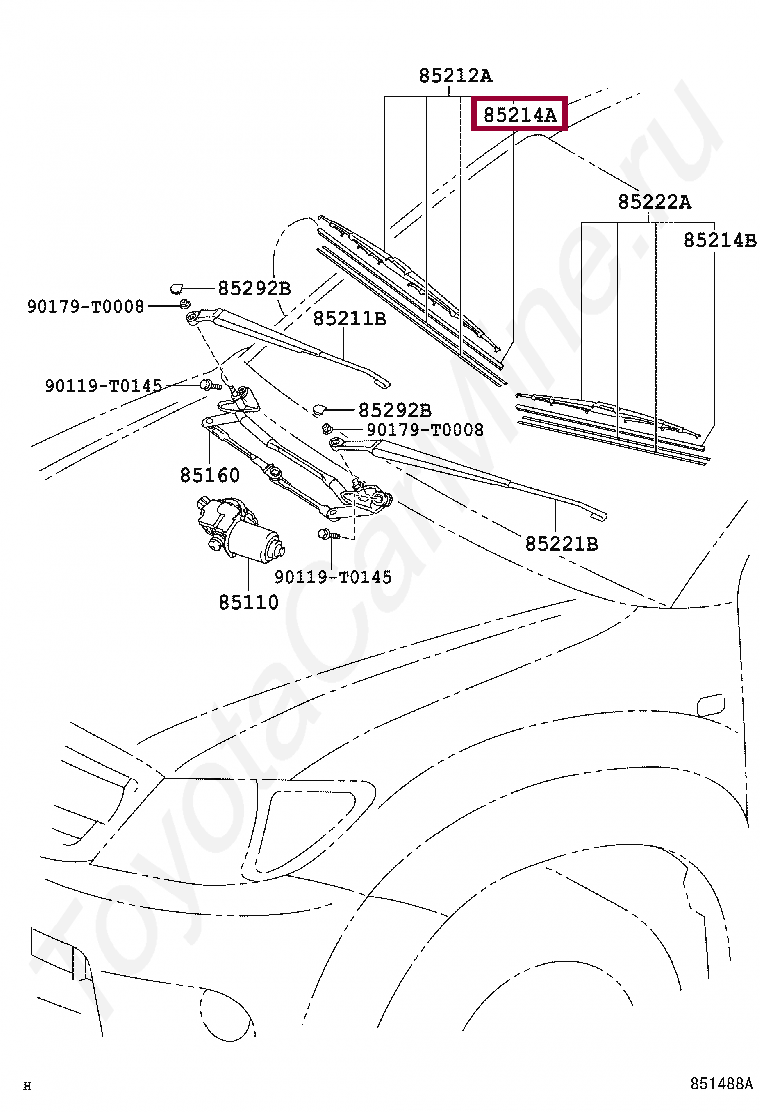 85212A
85214A
85222A
85214B
85292B
90179-T0008
85211B
90119-T0145
85292B
90179-T0008
85160
85221B
90119-T0145
85110
ToyotaCarMine.ru
H
851488A