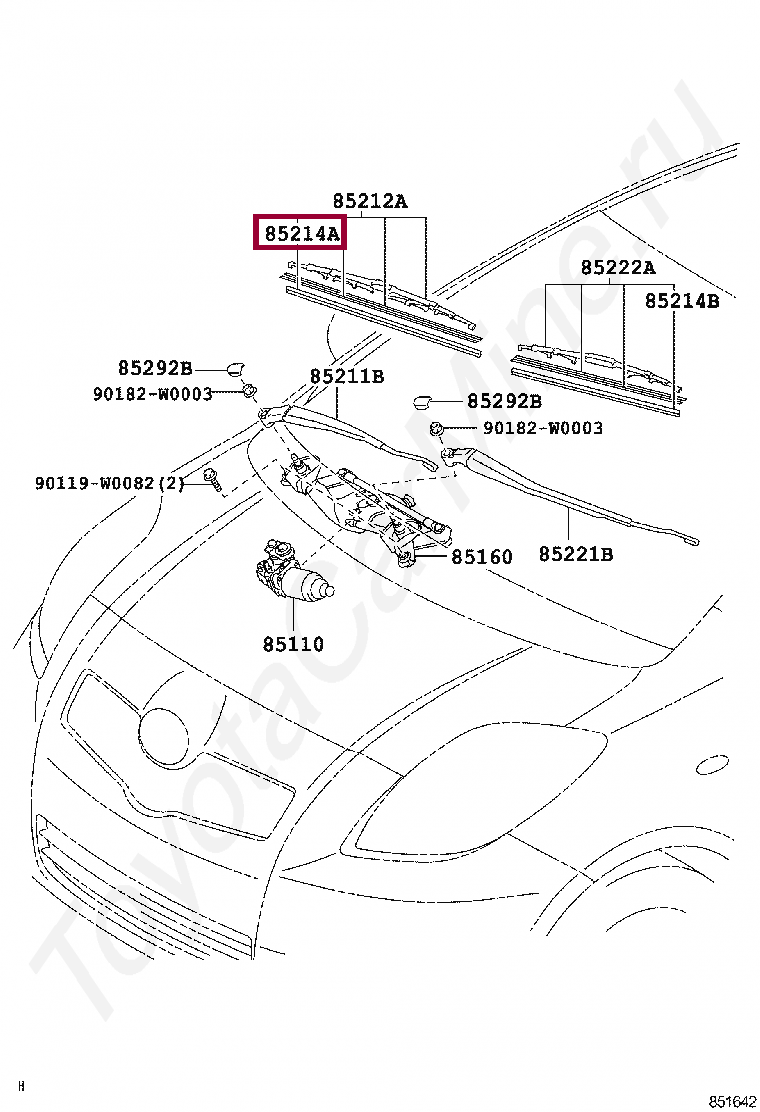 85212A
85214A
85222A
85214B
85292B
90182-W0003
85211B
85292B
90182-W0003
90119-W0082(2)
85160
85221B
85110
ToyotaCarMine.ru
H
851642