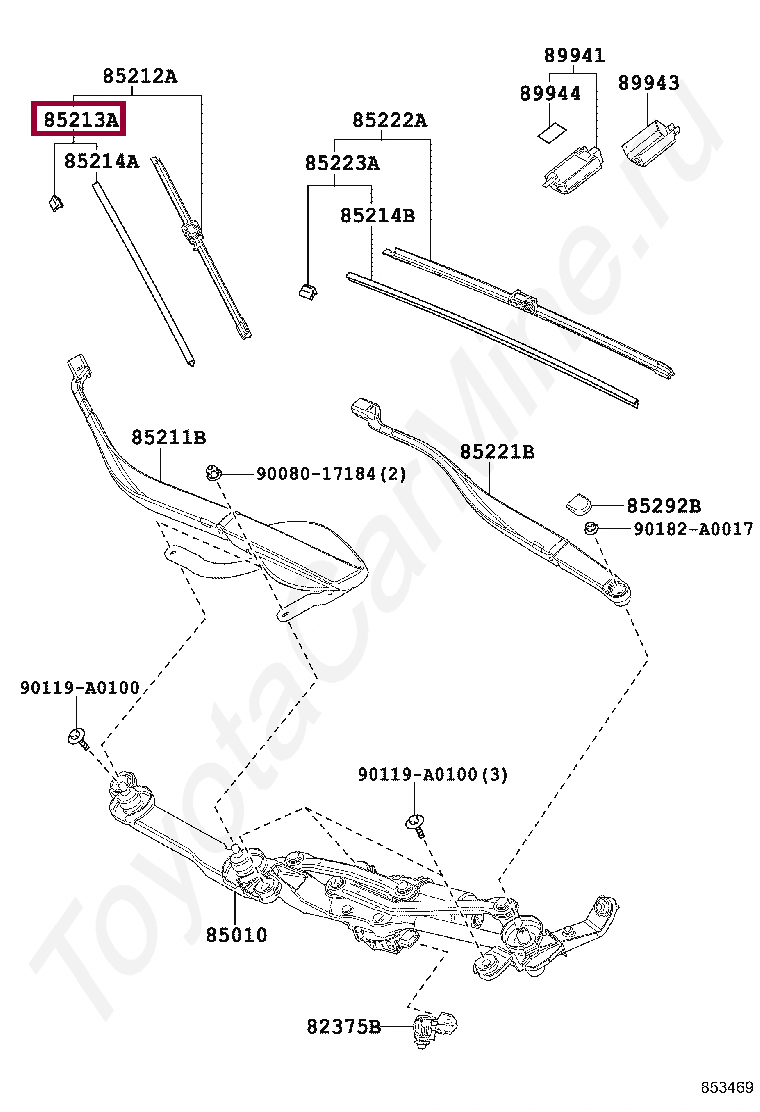 85212A
85213A
85214A
89941
89944
89943
85222A
85223A
85214B
85211B
90080-17184(2)
85221B
85292B
90182-A0017
90119-A0100
90119-A0100(3)
85010
82375B
853469
ToyotaCarMine.ru