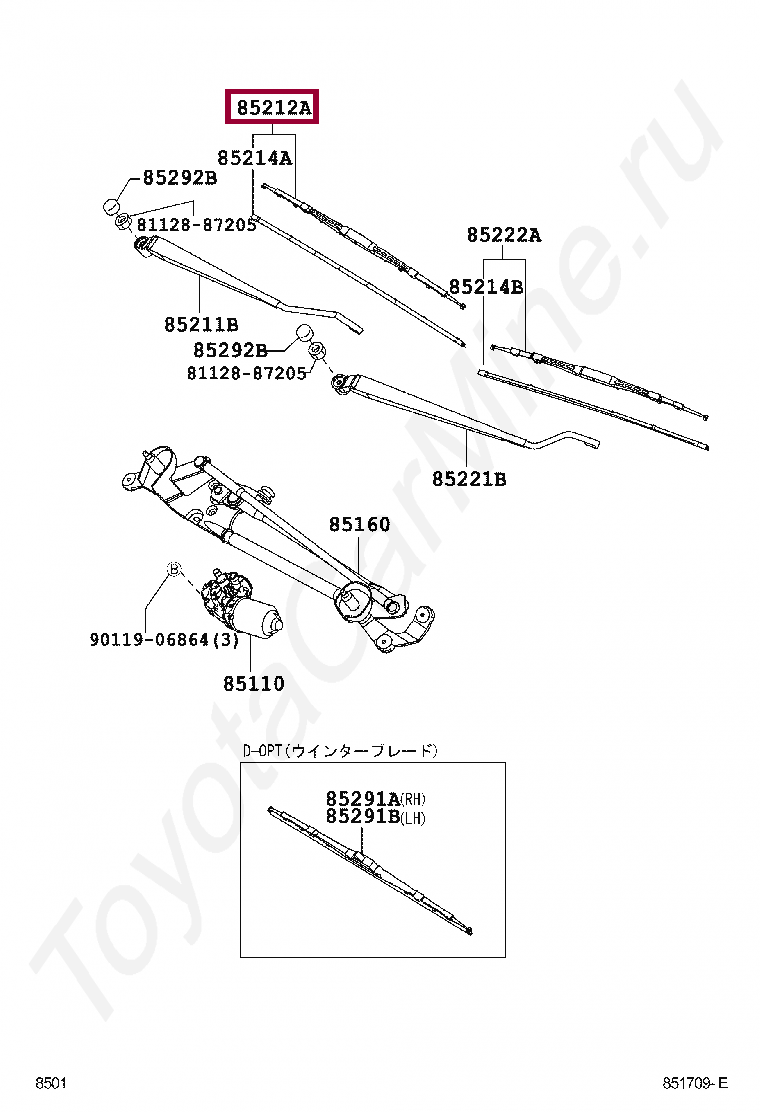 85212A
85214A
85292B
81128-87205
85222A
85214B
85211B
85292B
81128-87205
85221B
85160
B
90119-06864(3)
85110
D-OPT(ウインターブレード)
85291A(RH)
85291B(LH)
ToyotaCarMine.ru
8501
851709-E