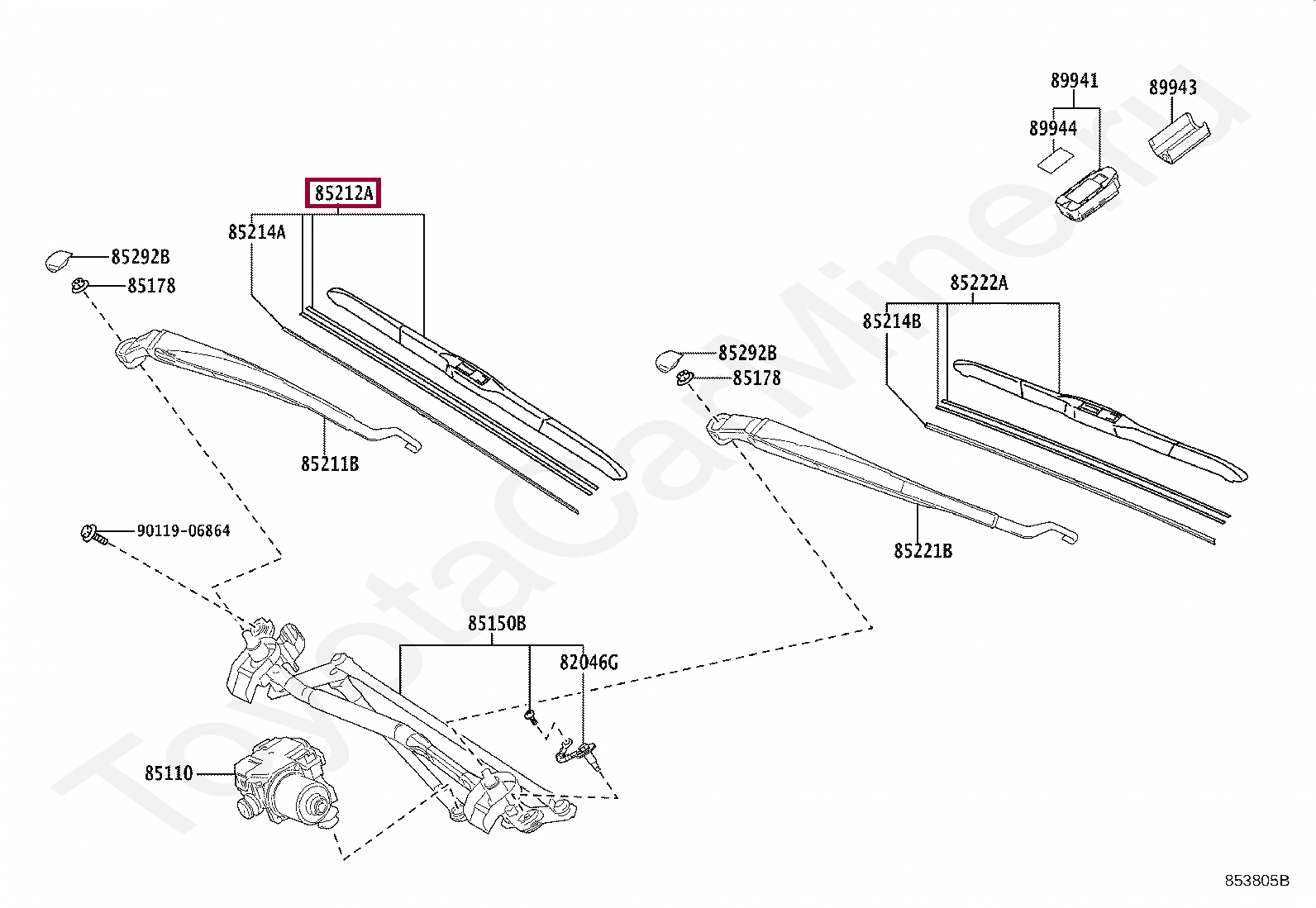 89941
89943
89944
85212A
85214A
85292B
85178
85222A
85214B
85292B
85178
85211B
85221B
90119-06864
85150B
82046G
85110
ToyotaCarMine.ru
853805B