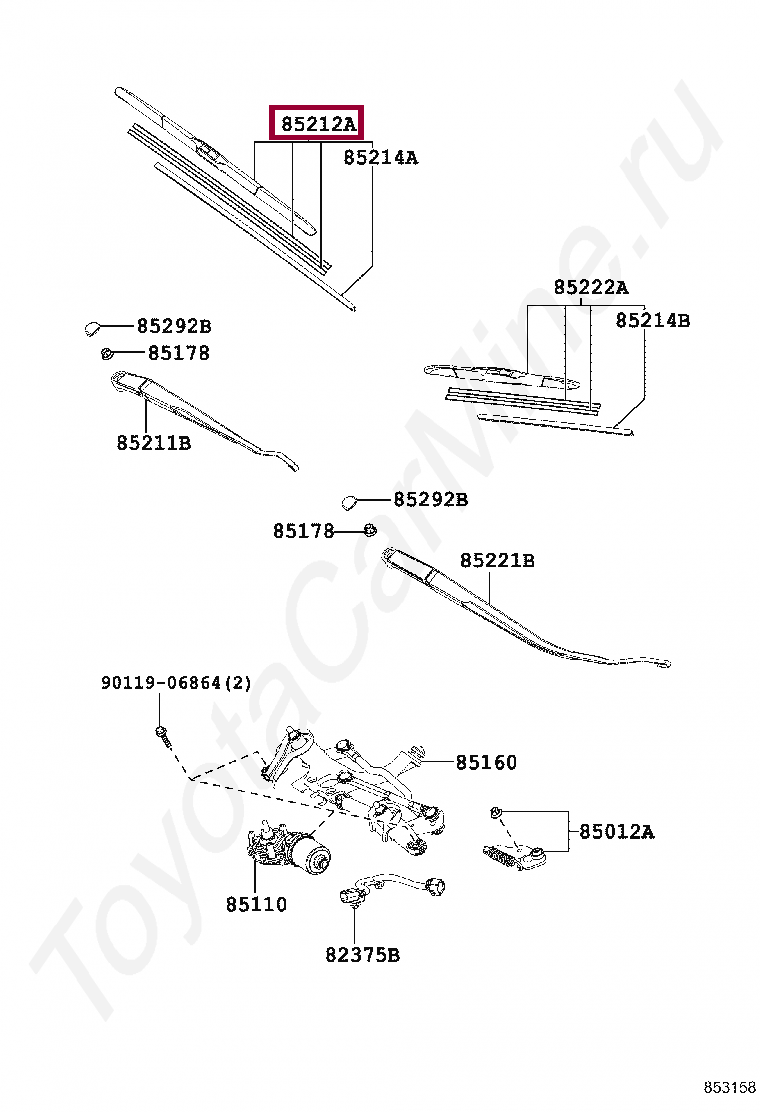 85212A
85214A
85222A
85214B
85292B
85178
85211B
85292B
85178
85221B
90119-06864(2)
85160
85012A
85110
82375B
ToyotaCarMine.ru
853158