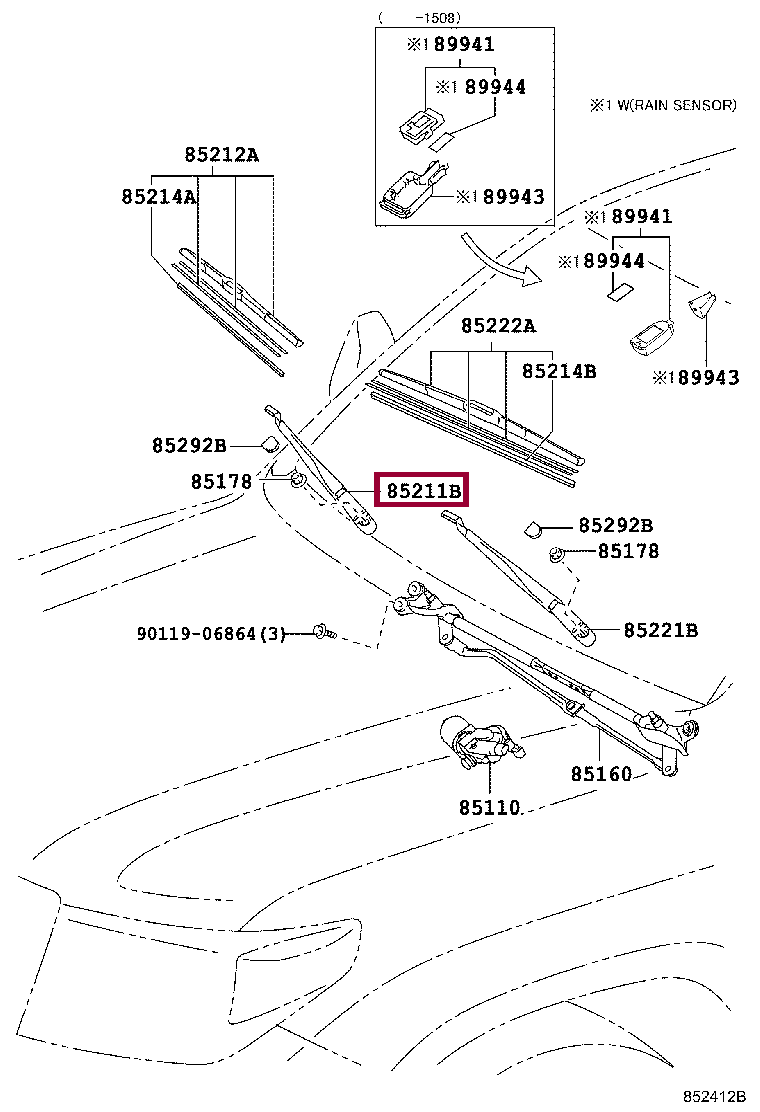 ( -1508)
※1 89941
※1 89944
※1 89943
※1 W(RAIN SENSOR)
85212A
85214A
※1 89941
※1 89944
※1 89943
85222A
85214B
85292B
85178
85211B
85292B
85178
90119-06864(3)
85221B
85160
85110
852412B