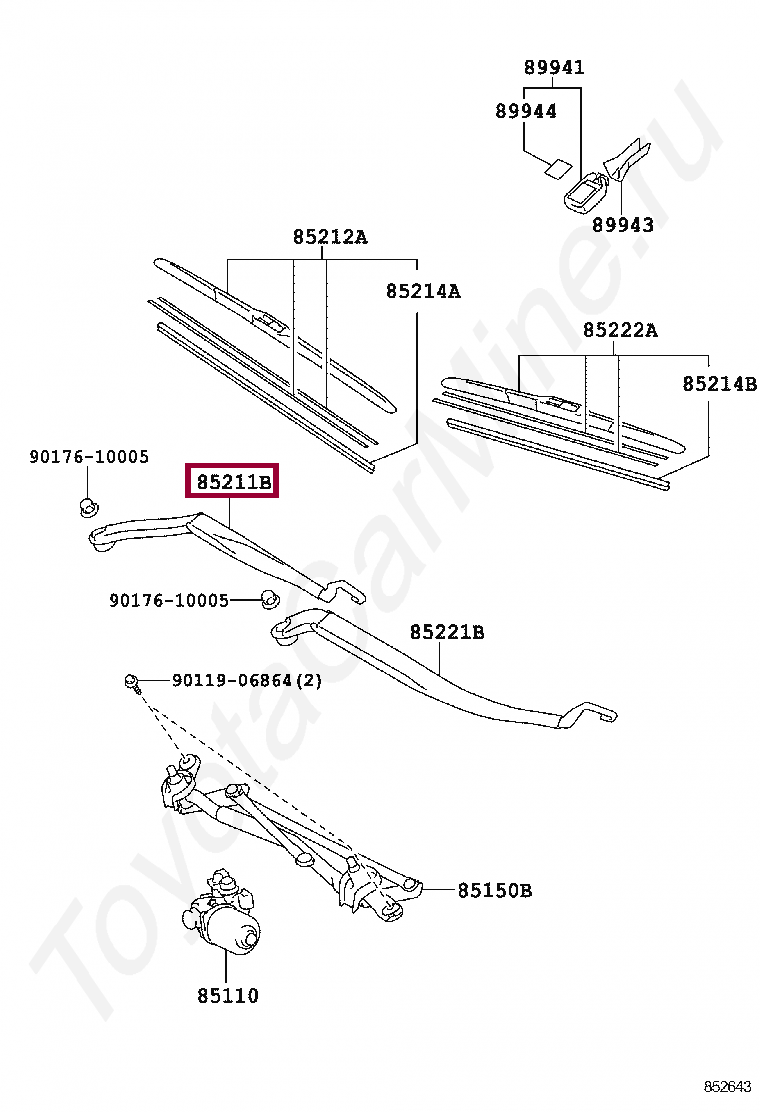 89941
89944
89943
85212A
85214A
85222A
85214B
90176-10005
85211B
90176-10005
85221B
90119-06864(2)
85150B
85110
ToyotaCarMine.ru
852643