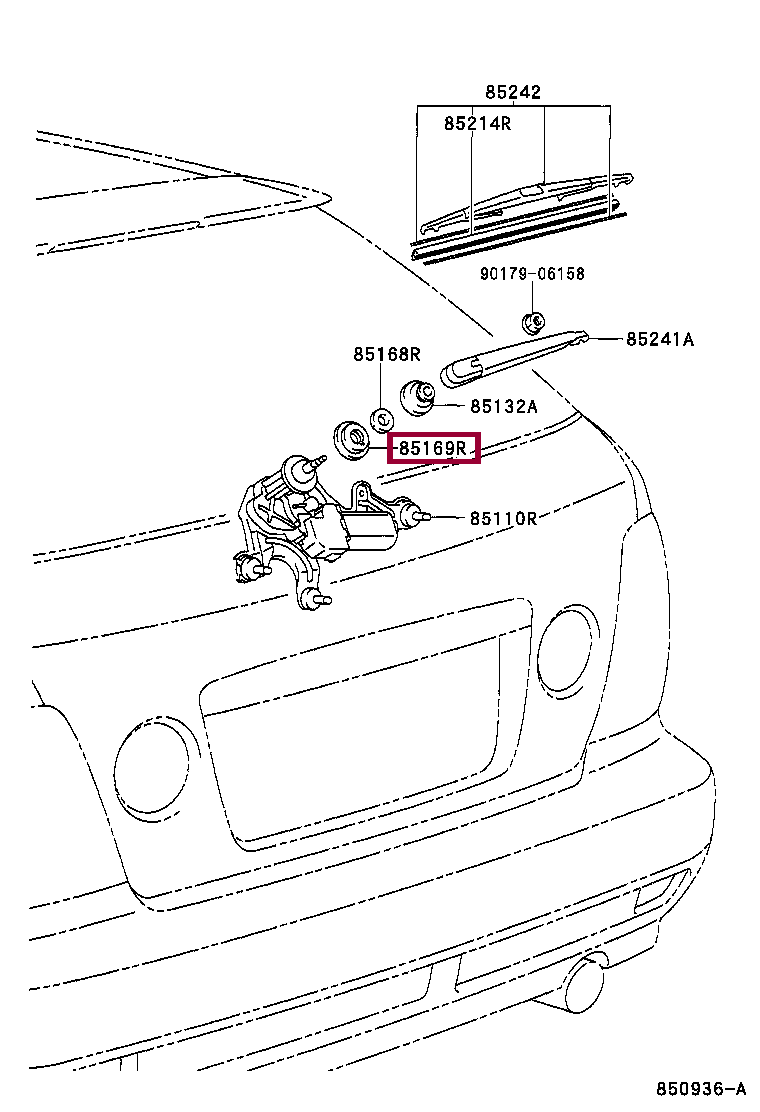 85242
85214R
90179-06158
85241A
85168R
85132A
85169R
85110R
850936-A