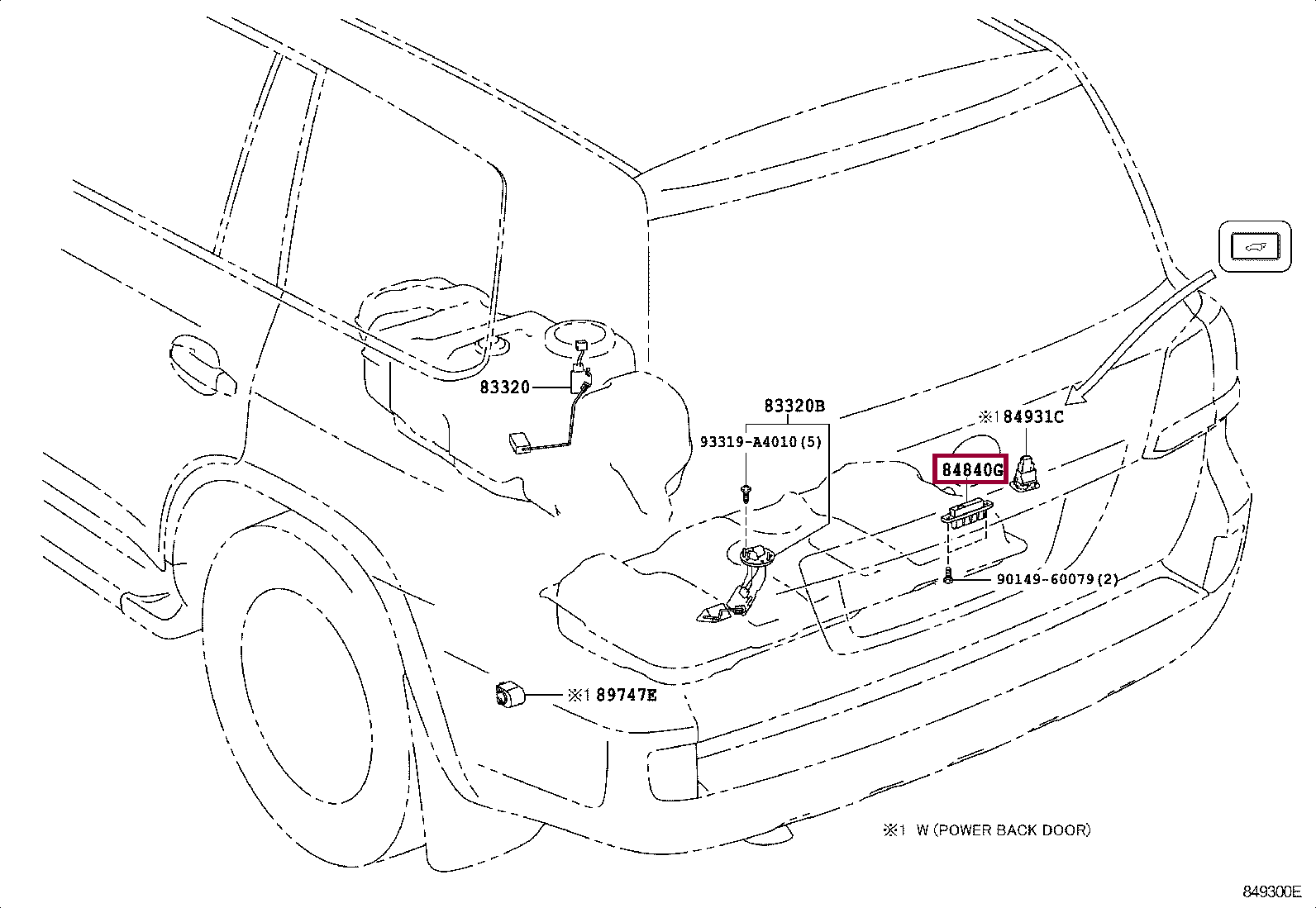 83320

83320B

93319-A4010(5)

※1 84931C

84840G

90149-60079(2)

※1 89747E

※1 W (POWER BACK DOOR)

849300E