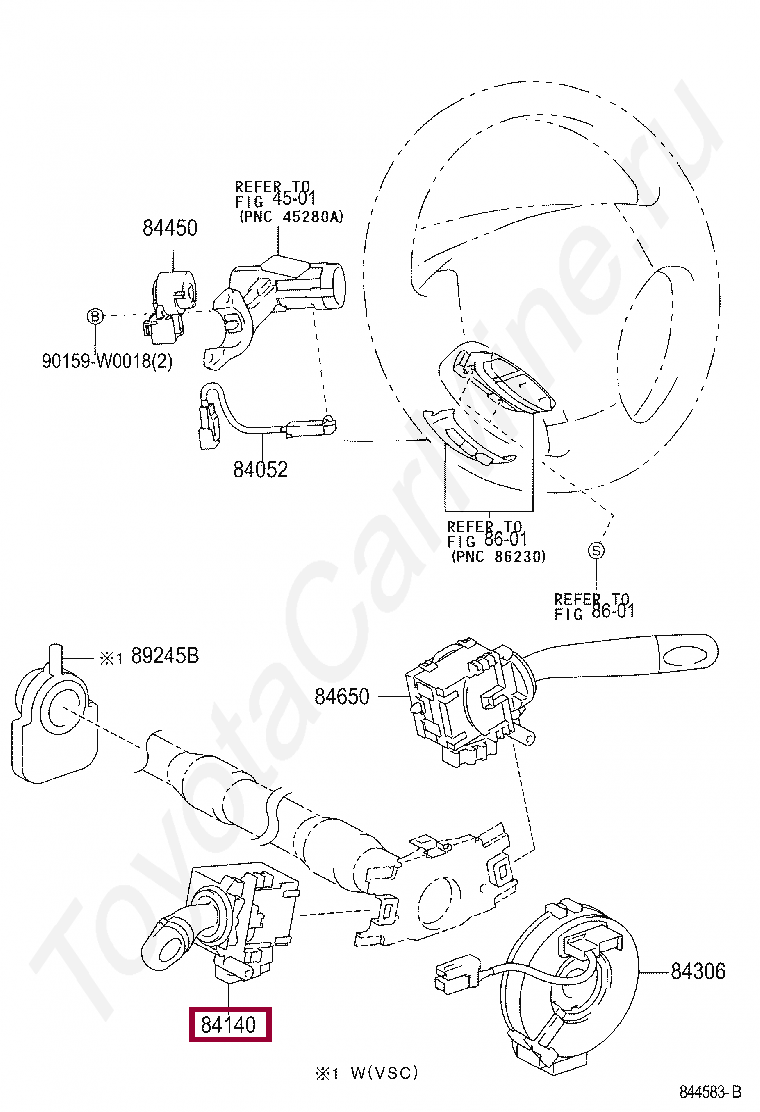 REFER TO
FIG 45-01
(PNC 45280A)

84450

B

90159-W0018(2)

84052

REFER TO
FIG 86-01
(PNC 86230)

S

REFER TO
FIG 86-01

※1 89245B

84650

84306

84140

※1 W(VSC)

844583-B

ToyotaCarline.ru