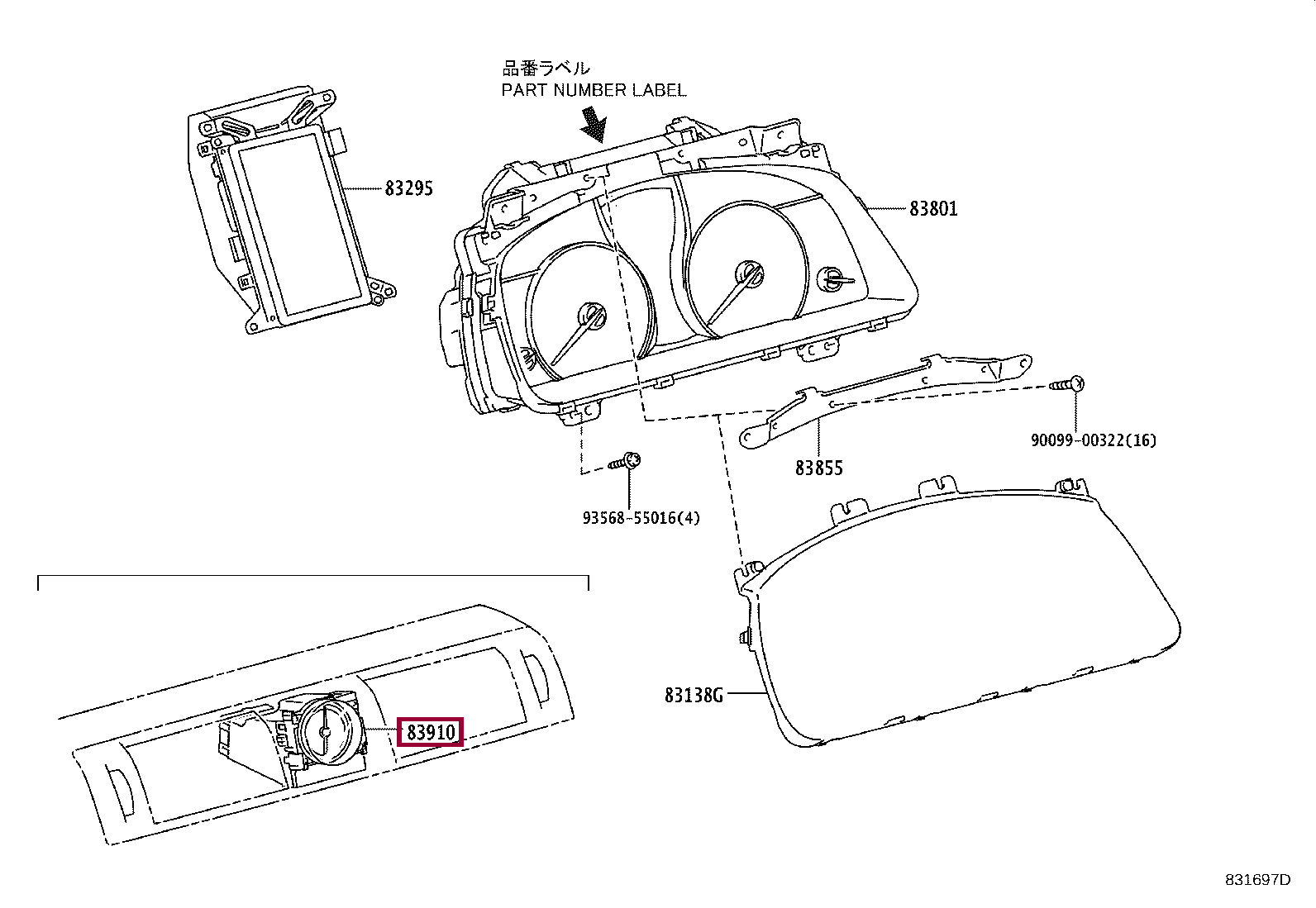 品番ラベル
PART NUMBER LABEL

83295

83801

90099-00322(16)

83855

93568-55016(4)

83138G

83910

831697D