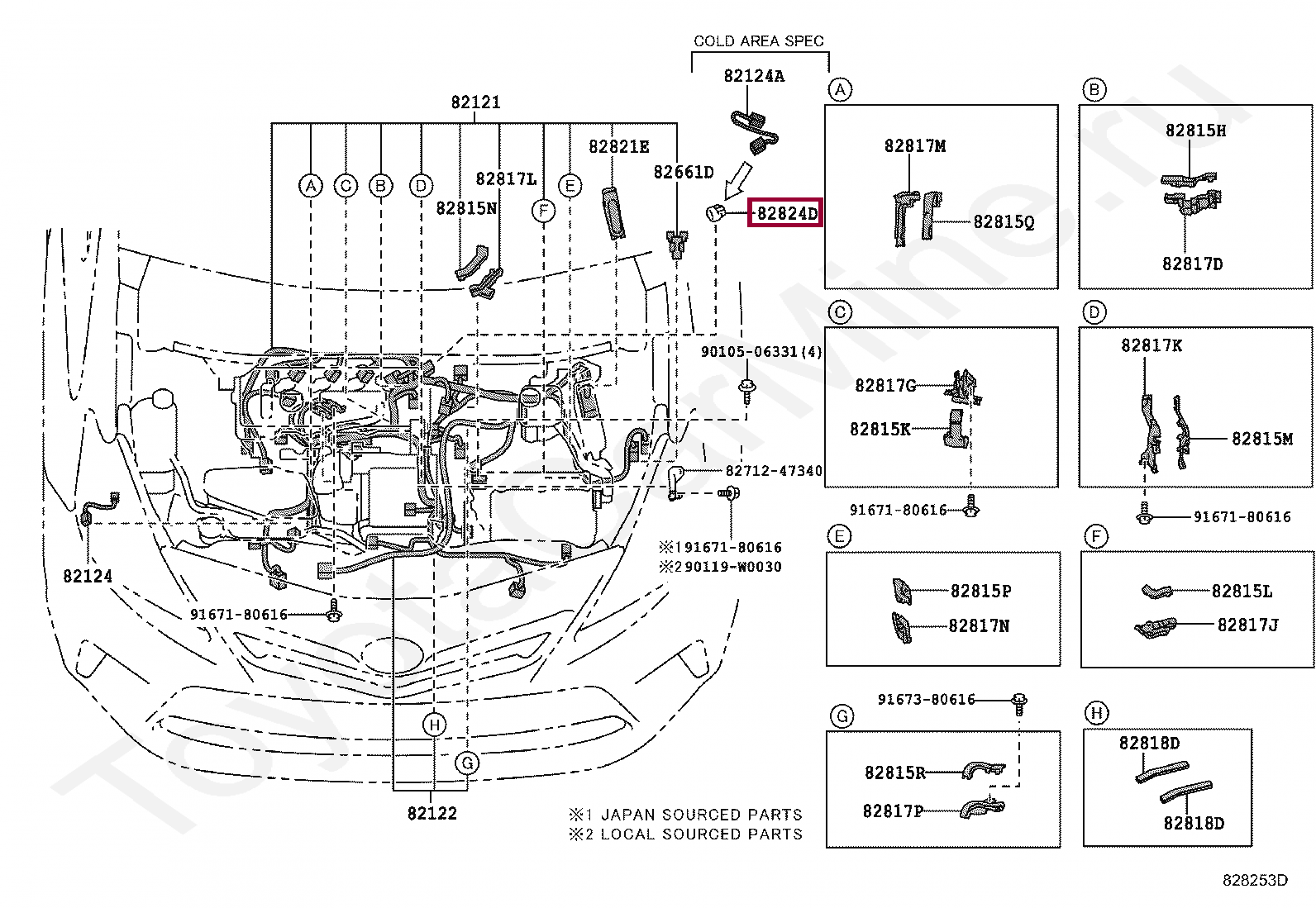 COLD AREA SPEC

82124A

82121

82821E

82817L

82661D

82815N

A C B D F E

82824D

90105-06331(4)

82712-47340

※191671-80616
※290119-W0030

82124

91671-80616

H

G

82122

※1 JAPAN SOURCED PARTS
※2 LOCAL SOURCED PARTS

A
82817M
82815Q

B
82815H
82817D

C
82817G
82815K
91671-80616

D
82817K
82815M
91671-80616

E
82815P
82817N

F
82815L
82817J

91673-80616

G
82815R
82817P

H
82818D
82818D

828253D

ToyotaCarMine.ru