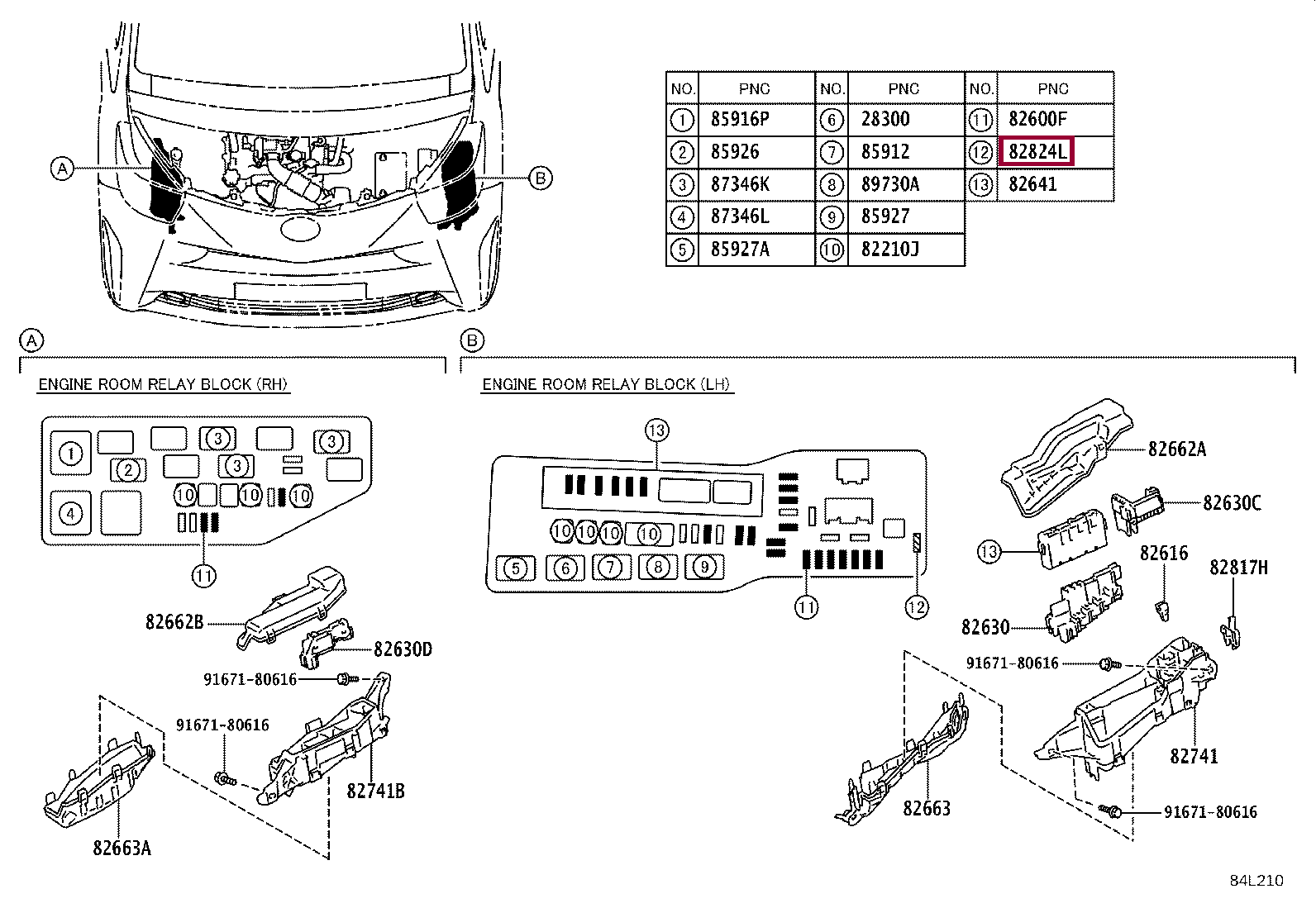 A

B

| NO. | PNC | NO. | PNC | NO. | PNC |
|---|---|---|---|---|---|
| 1 | 85916P | 6 | 28300 | 11 | 82600F |
| 2 | 85926 | 7 | 85912 | 12 | 82824L |
| 3 | 87346K | 8 | 89730A | 13 | 82641 |
| 4 | 87346L | 9 | 85927 | | |
| 5 | 85927A | 10 | 82210J | | |

A

ENGINE ROOM RELAY BLOCK (RH)

1 2 3 3 3 4 10 10 10 11

82662B
82630D
91671-80616
91671-80616
82741B
82663A

B

ENGINE ROOM RELAY BLOCK (LH)

13 10 10 10 10 5 6 7 8 9 11 12

82662A
82630C
13
82616
82817H
82630
91671-80616
82741
82663
91671-80616

84L210