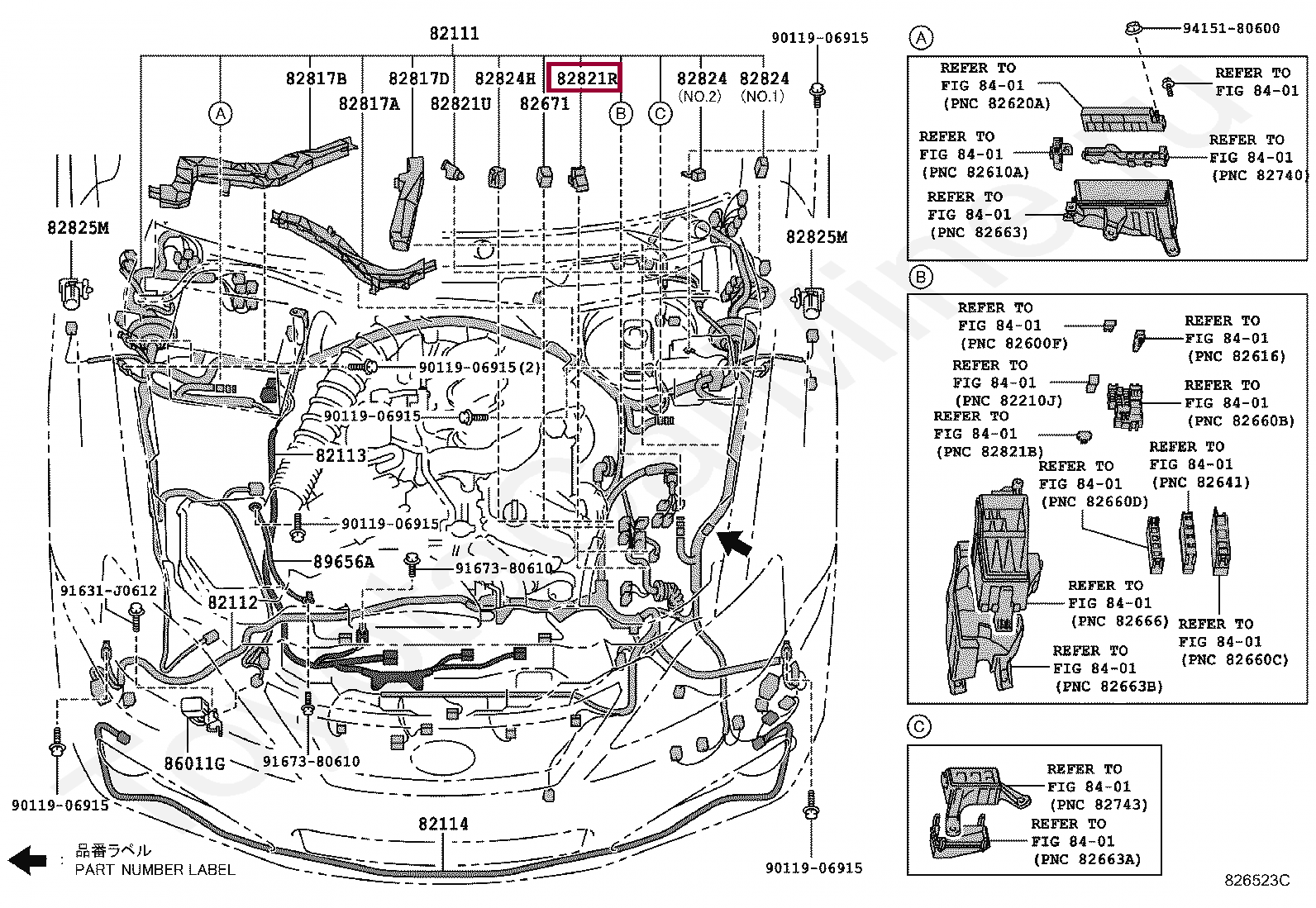 82111
90119-06915
82817B
82817D
82824H
82821R
82824 (NO.2)
82824 (NO.1)
82817A
82821U
82671
A
B
C
82825M
82825M
90119-06915(2)
90119-06915
82113
90119-06915
89656A
91673-80610
91631-J0612
82112
86011G
91673-80610
90119-06915
82114
90119-06915
: 品番ラベル
PART NUMBER LABEL

A
94151-80600
REFER TO FIG 84-01 (PNC 82620A)
REFER TO FIG 84-01
REFER TO FIG 84-01 (PNC 82610A)
REFER TO FIG 84-01 (PNC 82740)
REFER TO FIG 84-01 (PNC 82663)

B
REFER TO FIG 84-01 (PNC 82600F)
REFER TO FIG 84-01 (PNC 82616)
REFER TO FIG 84-01 (PNC 82210J)
REFER TO FIG 84-01 (PNC 82660B)
REFER TO FIG 84-01 (PNC 82821B)
REFER TO FIG 84-01 (PNC 82641)
REFER TO FIG 84-01 (PNC 82660D)
REFER TO FIG 84-01 (PNC 82666)
REFER TO FIG 84-01 (PNC 82660C)
REFER TO FIG 84-01 (PNC 82663B)

C
REFER TO FIG 84-01 (PNC 82743)
REFER TO FIG 84-01 (PNC 82663A)

826523C