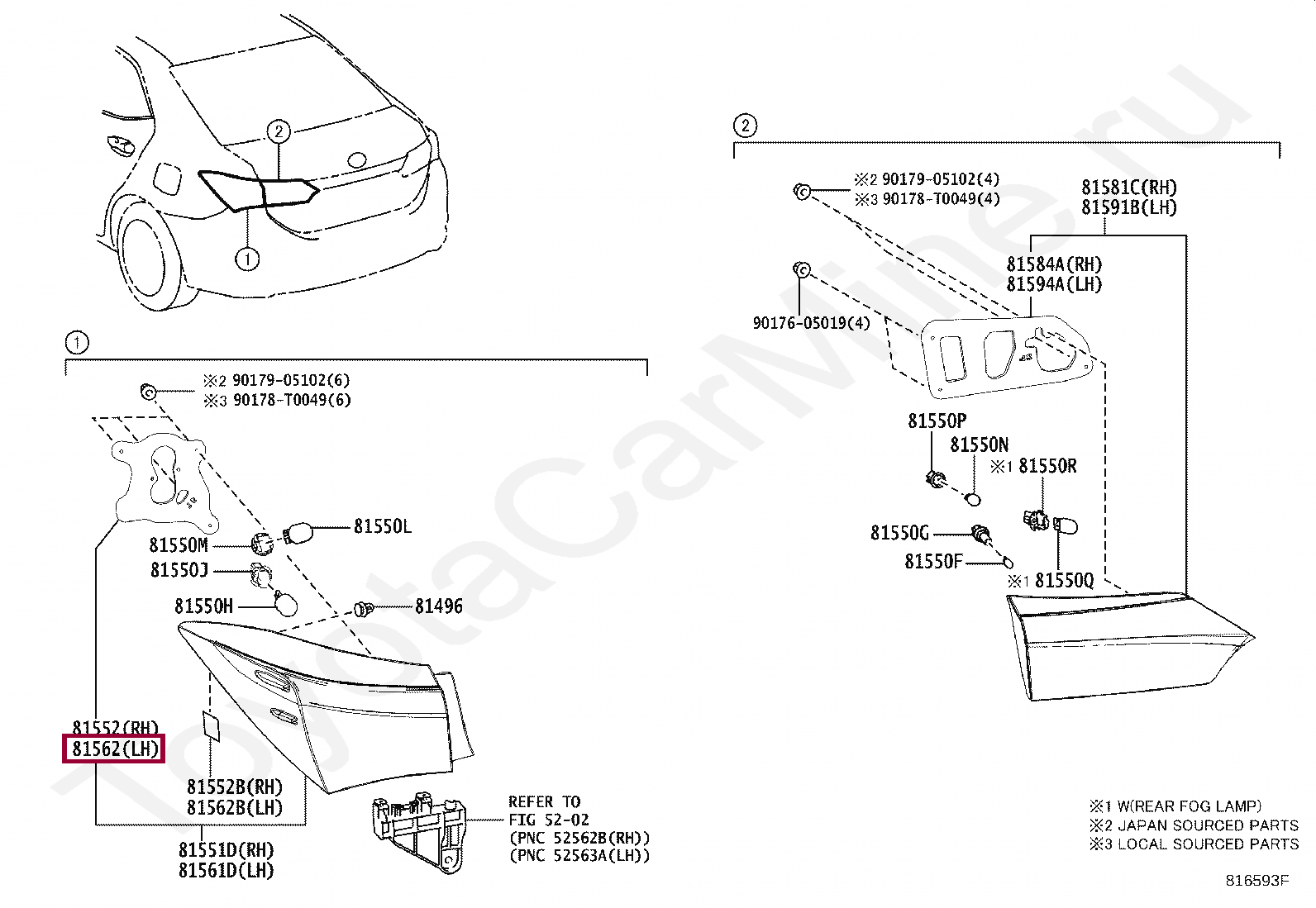 2

1

1

※2 90179-05102(6)
※3 90178-T0049(6)

81550L
81550M
81550J
81550H
81496

81552(RH)
81562(LH)

81552B(RH)
81562B(LH)

81551D(RH)
81561D(LH)

REFER TO
FIG 52-02
(PNC 52562B(RH))
(PNC 52563A(LH))

2

※2 90179-05102(4)
※3 90178-T0049(4)

81581C(RH)
81591B(LH)

81584A(RH)
81594A(LH)

90176-05019(4)

81550P
81550N
※1 81550R
81550G
81550F
※1 81550Q

※1 W(REAR FOG LAMP)
※2 JAPAN SOURCED PARTS
※3 LOCAL SOURCED PARTS

816593F

ToyotaCarMine.ru