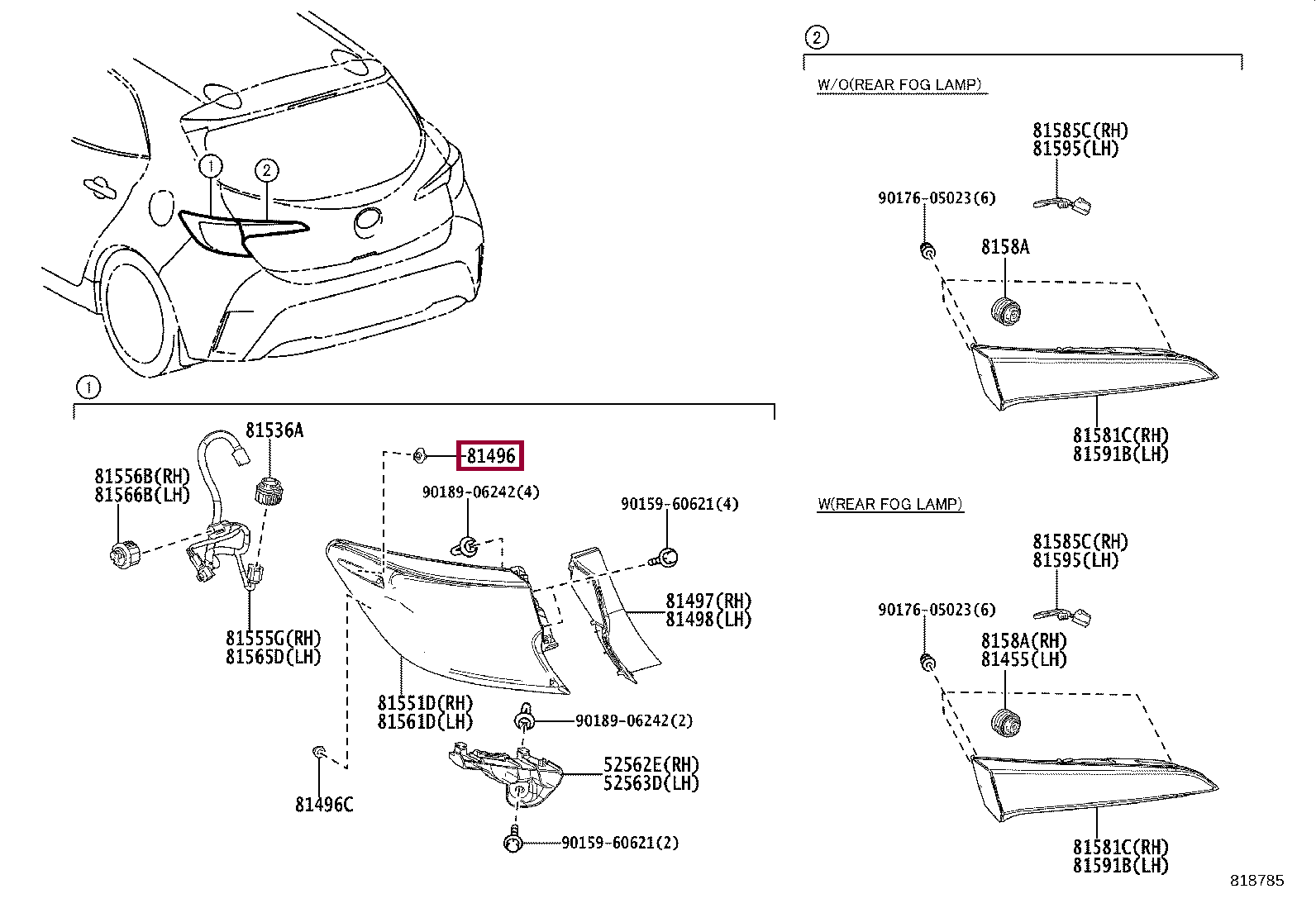 1
2

1

81536A
81556B(RH)
81566B(LH)
81555G(RH)
81565D(LH)
81496
90189-06242(4)
90159-60621(4)
81497(RH)
81498(LH)
81551D(RH)
81561D(LH)
90189-06242(2)
52562E(RH)
52563D(LH)
81496C
90159-60621(2)

2

W/O(REAR FOG LAMP)
81585C(RH)
81595(LH)
90176-05023(6)
8158A
81581C(RH)
81591B(LH)

W(REAR FOG LAMP)
81585C(RH)
81595(LH)
90176-05023(6)
8158A(RH)
81455(LH)
81581C(RH)
81591B(LH)

818785