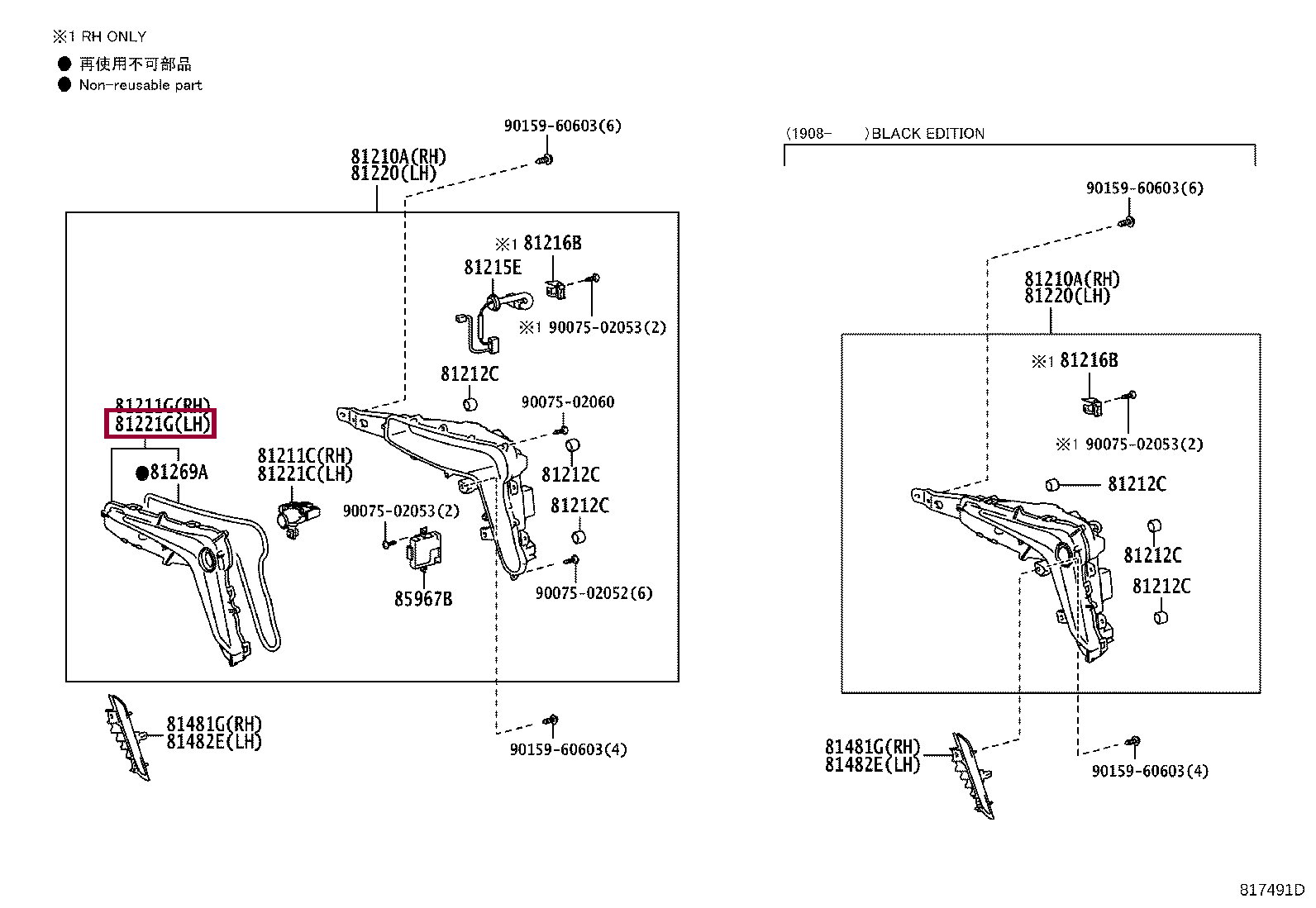 ※1 RH ONLY
● 再使用不可部品
● Non-reusable part

90159-60603(6)
81210A(RH)
81220(LH)
※1 81216B
81215E
※1 90075-02053(2)
81212C
90075-02060
81211G(RH)
81221G(LH)
●81269A
81211C(RH)
81221C(LH)
81212C
81212C
90075-02053(2)
85967B
90075-02052(6)
81481G(RH)
81482E(LH)
90159-60603(4)

(1908- )BLACK EDITION
90159-60603(6)
81210A(RH)
81220(LH)
※1 81216B
※1 90075-02053(2)
81212C
81212C
81212C
81481G(RH)
81482E(LH)
90159-60603(4)

817491D