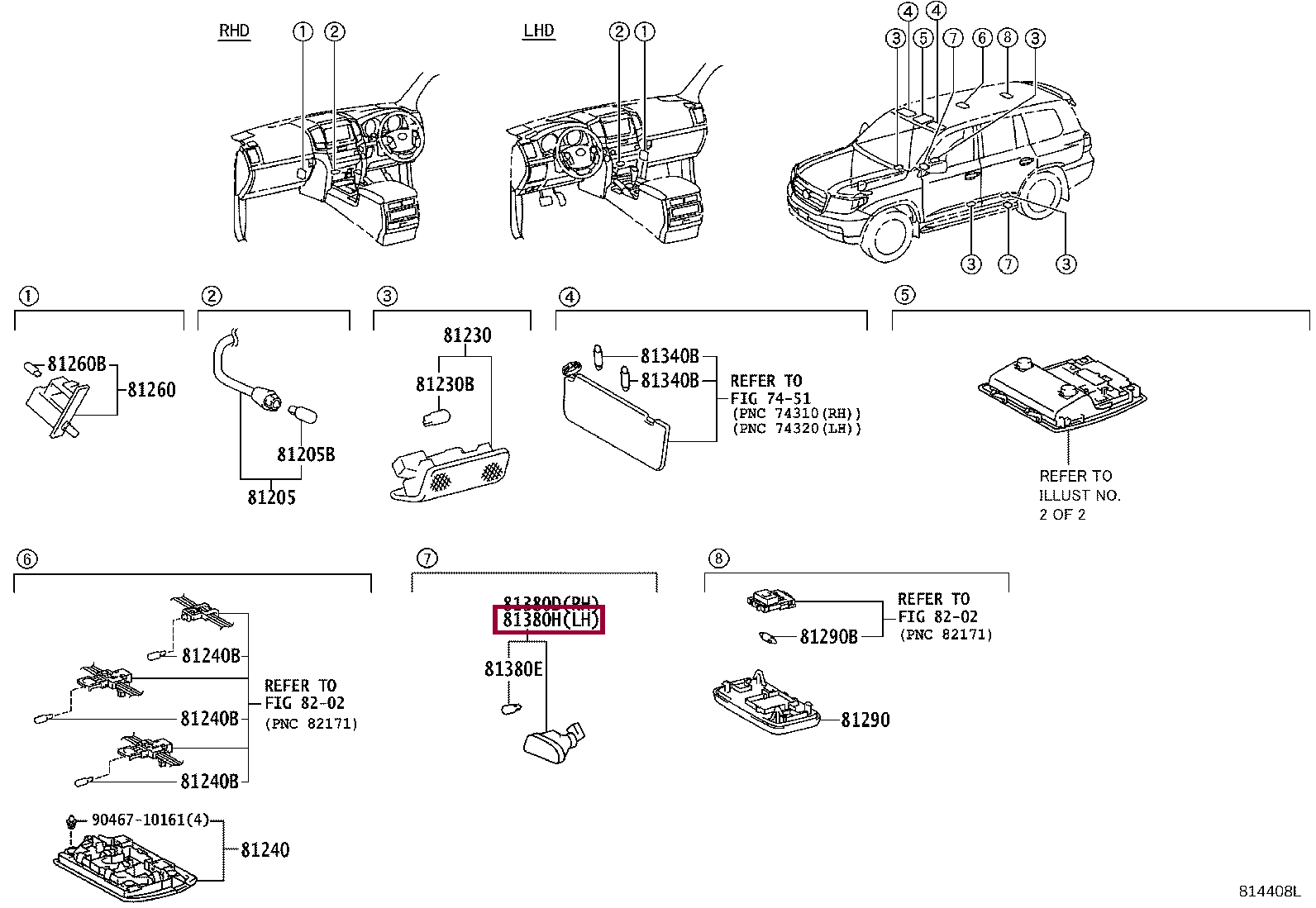 RHD ① ②

LHD ② ①

④ ④ ③ ⑤ ⑦ ⑥ ⑧ ③

③ ⑦ ③

①
81260B
81260

②
81205B
81205

③
81230
81230B

④
81340B
81340B
REFER TO
FIG 74-51
(PNC 74310(RH))
(PNC 74320(LH))

⑤
REFER TO
ILLUST NO.
2 OF 2

⑥
81240B
81240B
81240B
REFER TO
FIG 82-02
(PNC 82171)
90467-10161(4)
81240

⑦
81380D(RH)
81380H(LH)
81380E

⑧
REFER TO
FIG 82-02
(PNC 82171)
81290B
81290

814408L