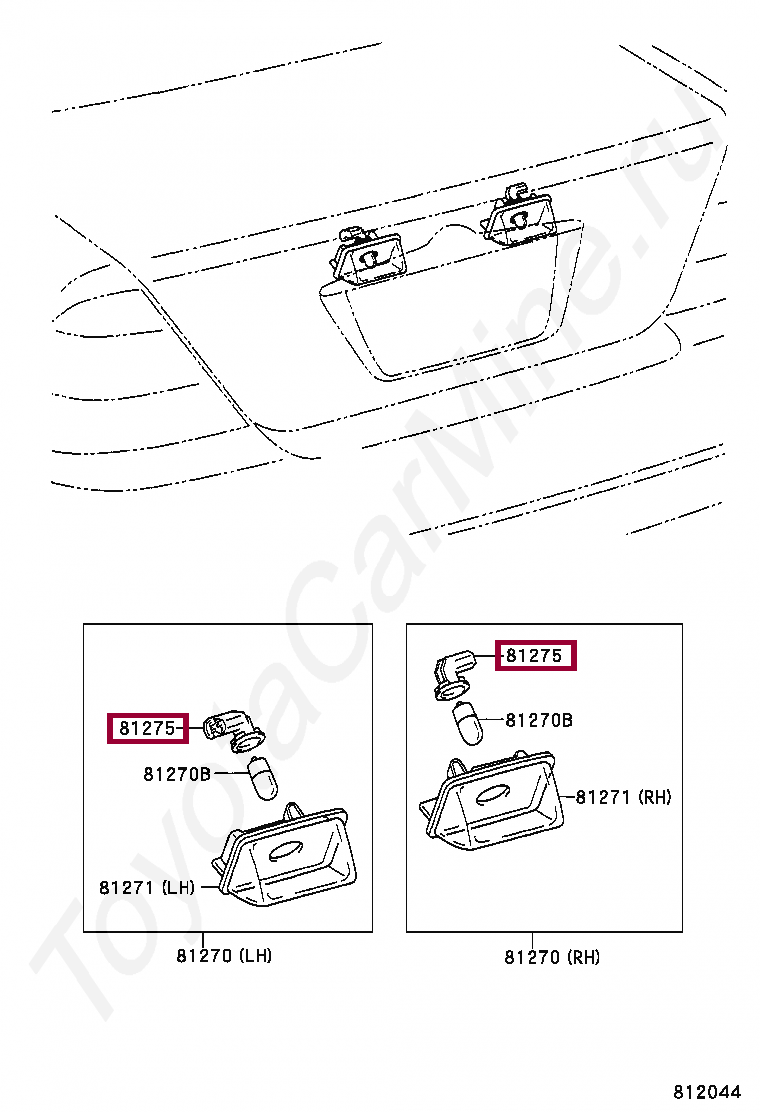 ToyotaCarMine.ru

81275
81270B
81271 (LH)
81270 (LH)

81275
81270B
81271 (RH)
81270 (RH)

812044