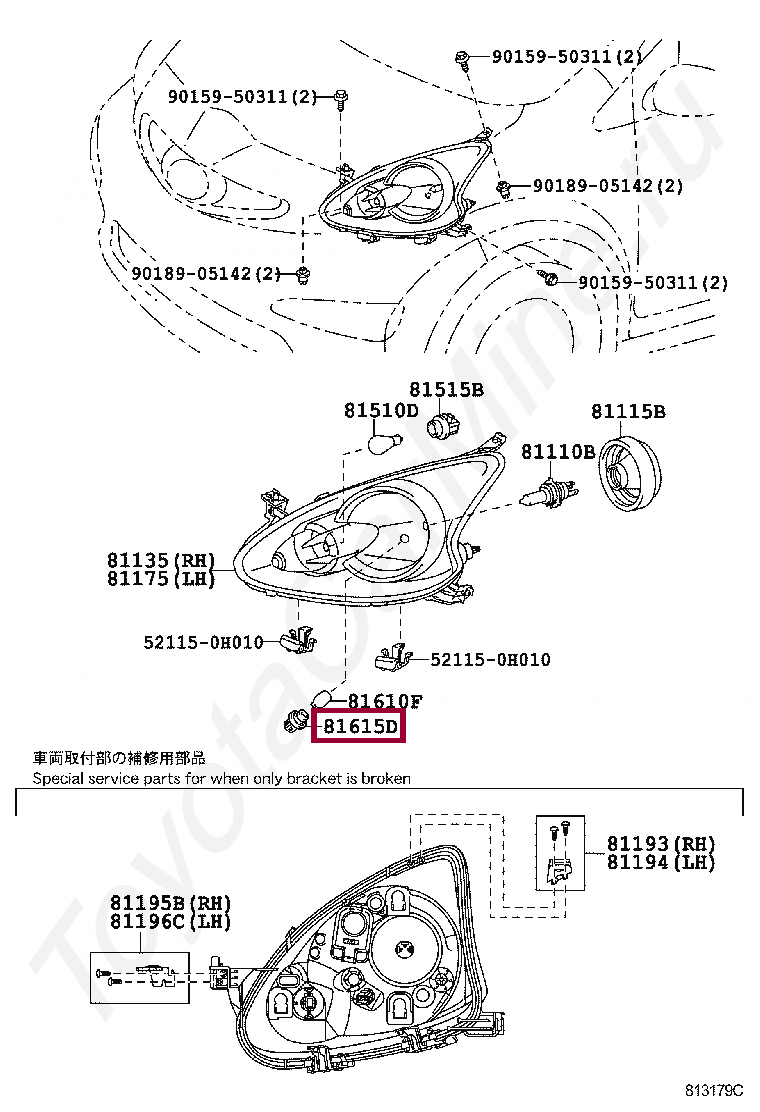 90159-50311(2)
90159-50311(2)
90189-05142(2)
90189-05142(2)
90159-50311(2)

81515B
81510D
81115B
81110B
81135(RH)
81175(LH)
52115-0H010
52115-0H010
81610F
81615D

車両取付部の補修用部品
Special service parts for when only bracket is broken

81193(RH)
81194(LH)
81195B(RH)
81196C(LH)

813179C

ToyotaOnline.ru