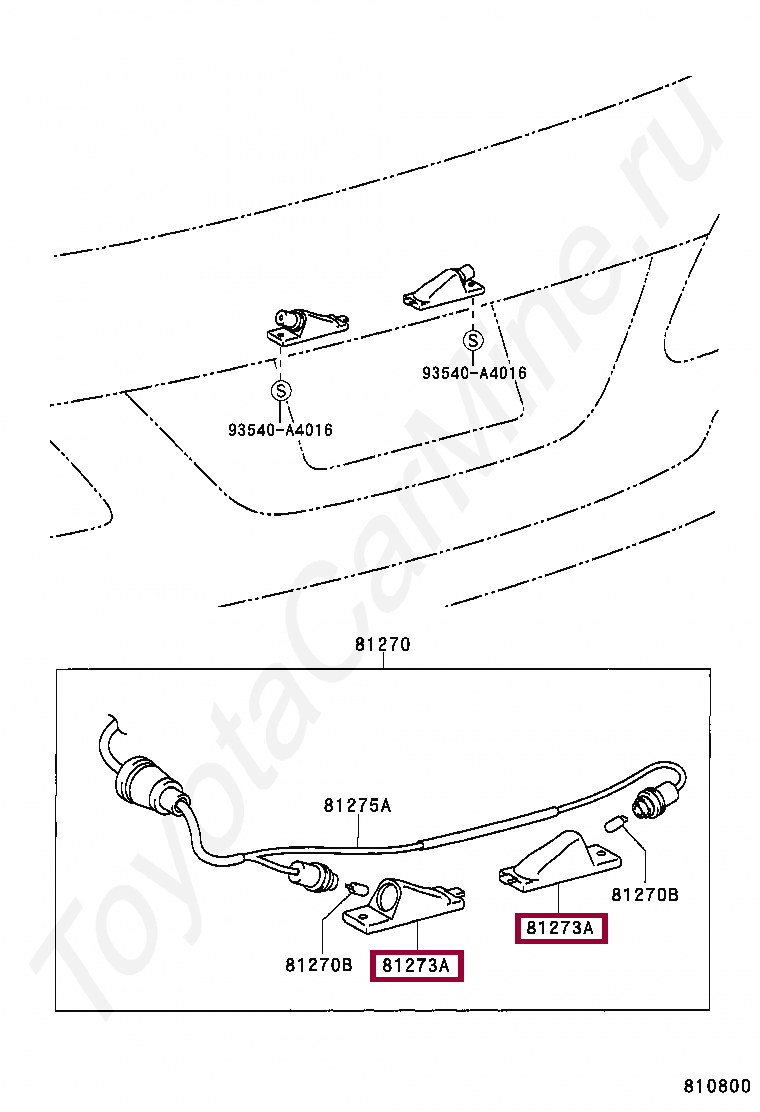 ToyotaCarMine.ru

S
93540-A4016

S
93540-A4016

81270

81275A

81270B

81273A

81270B

81273A

810800