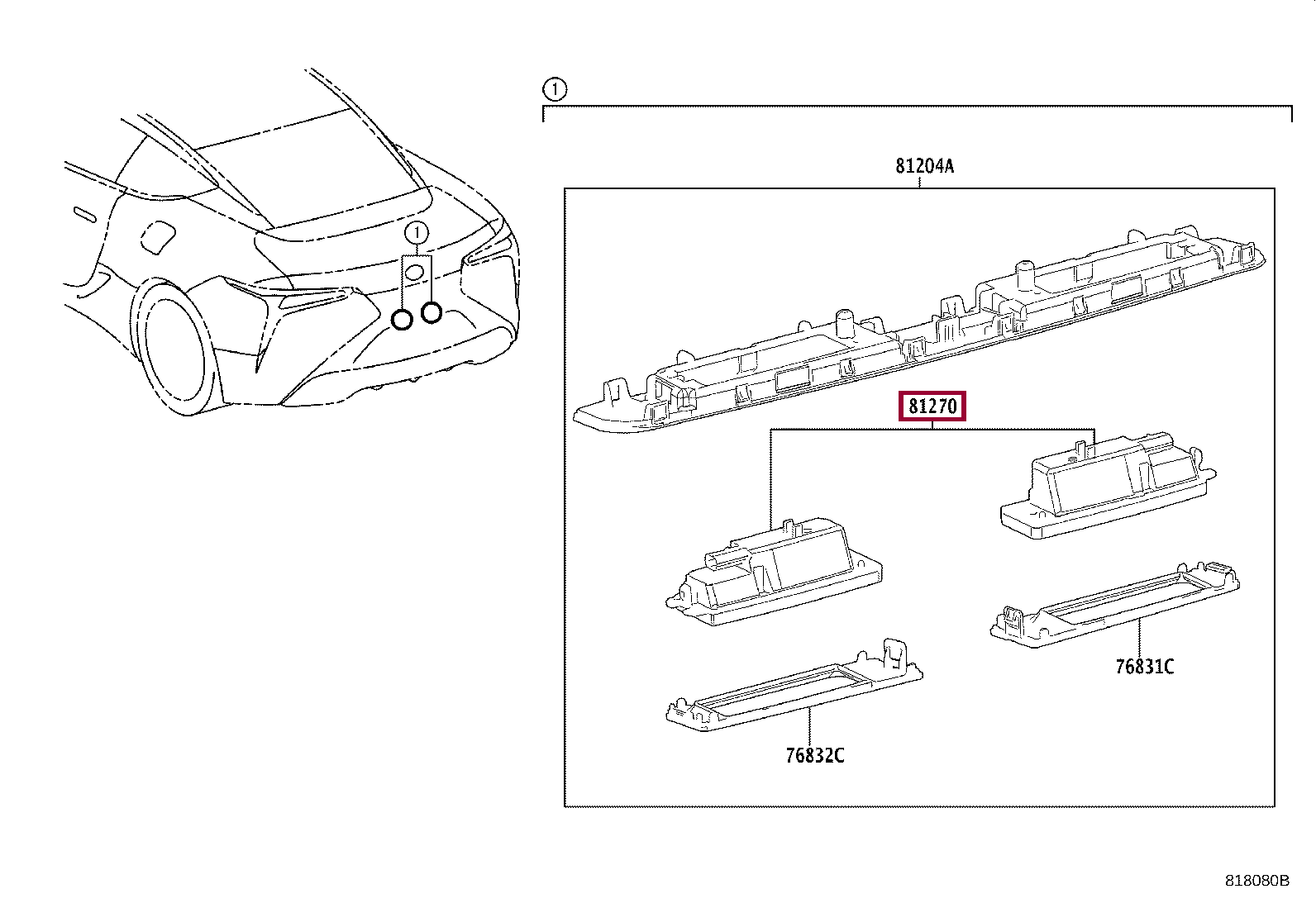 1

1

81204A

81270

76831C

76832C

818080B