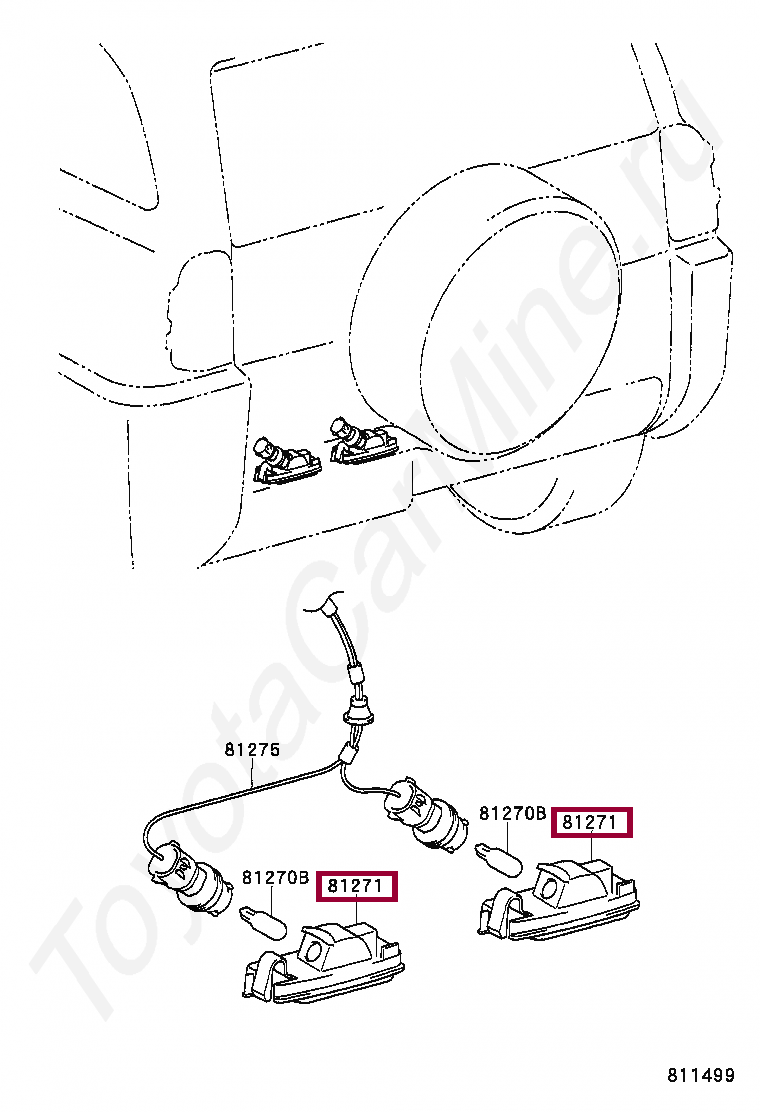 ToyotaCarMine.ru

81275

81270B

81271

81270B

81271

811499