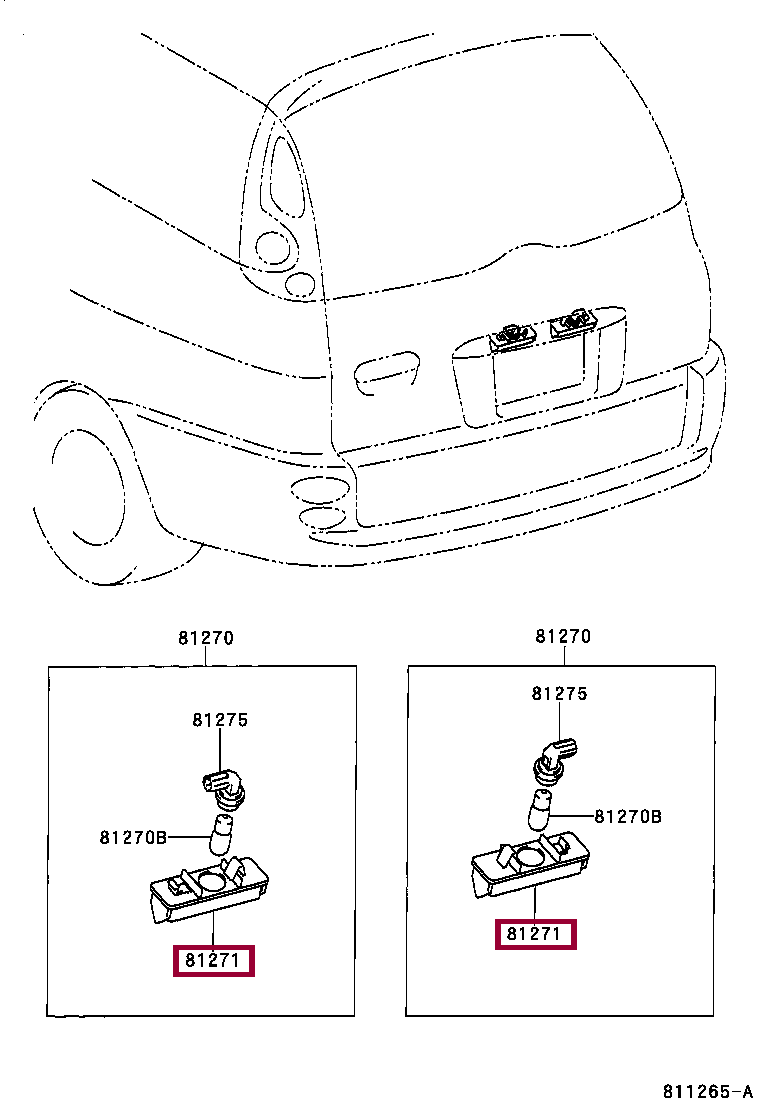 81270
81275
81270B
81271

81270
81275
81270B
81271

811265-A