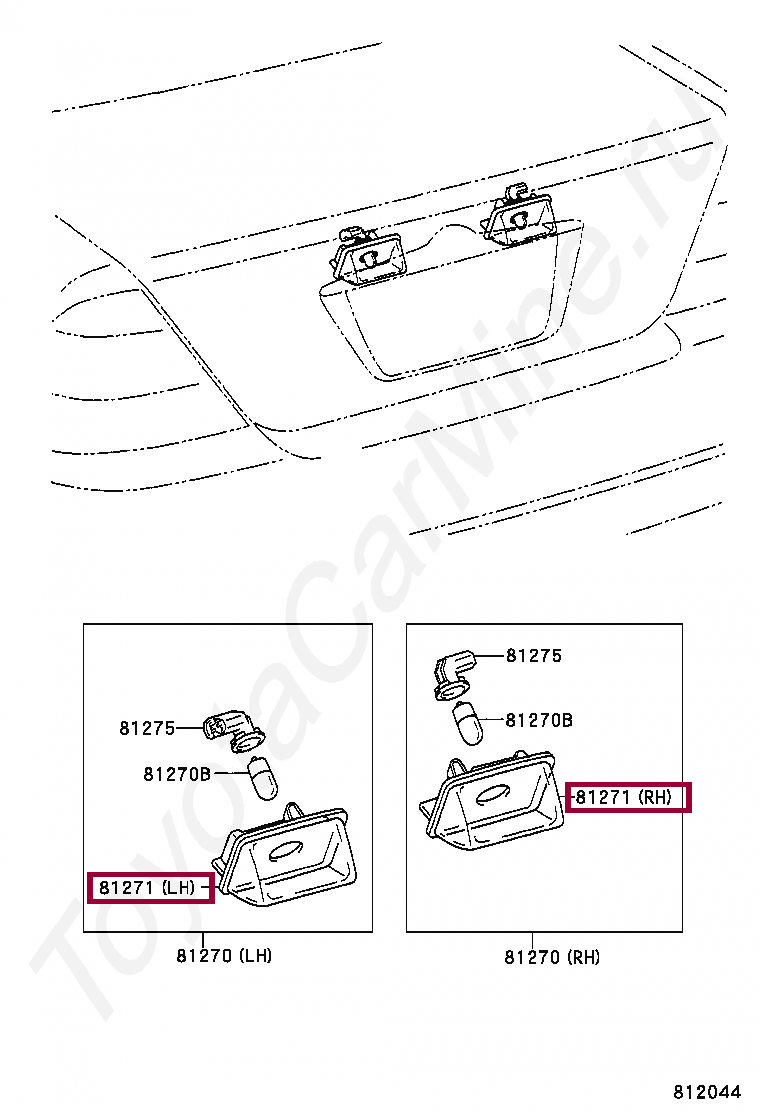 ToyotaCarMine.ru

81275
81270B
81271 (LH)
81270 (LH)

81275
81270B
81271 (RH)
81270 (RH)

812044