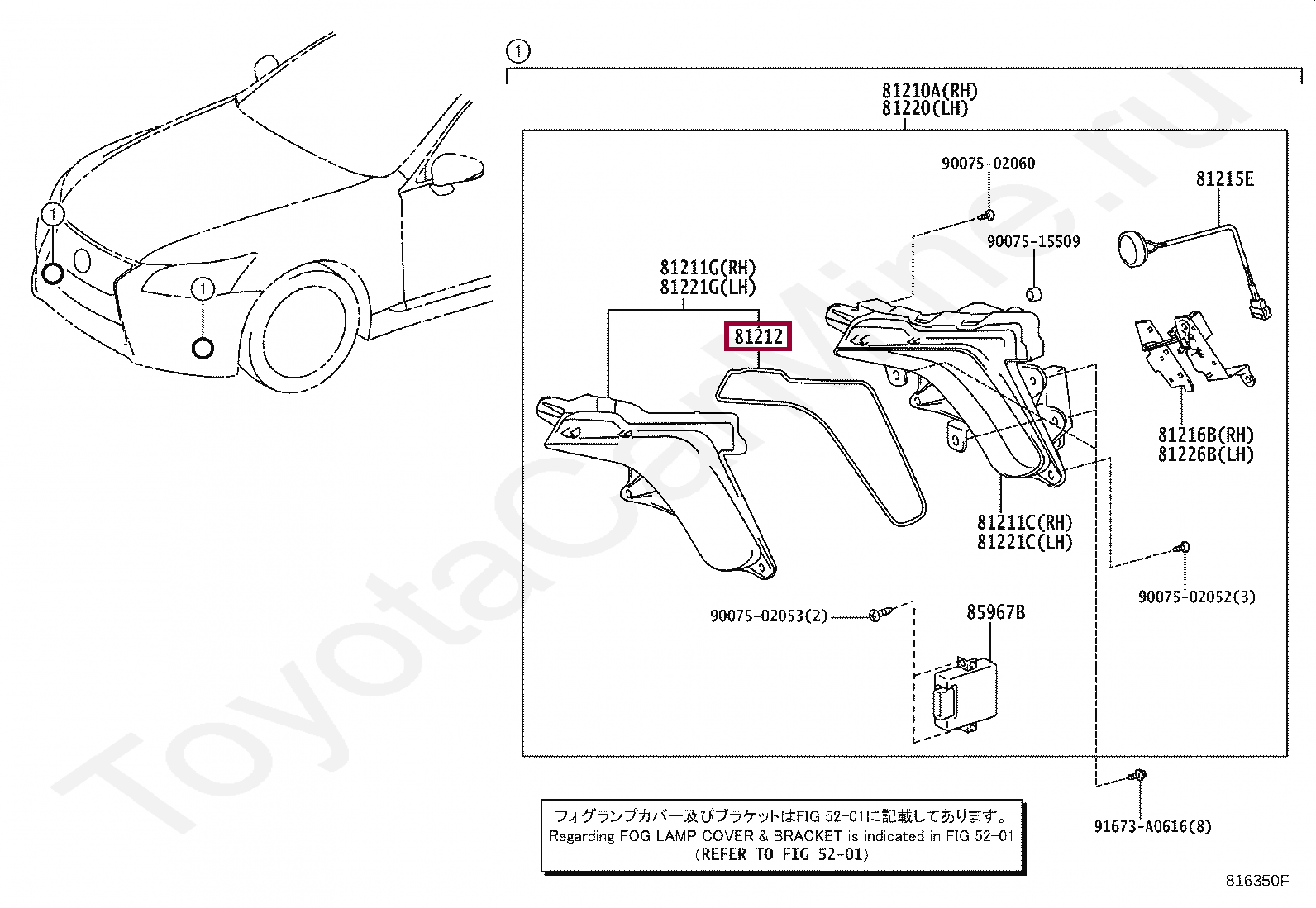 1
1
1

81210A(RH)
81220(LH)

90075-02060
81215E
90075-15509
81211G(RH)
81221G(LH)
81212
81216B(RH)
81226B(LH)
81211C(RH)
81221C(LH)
90075-02052(3)
90075-02053(2)
85967B
91673-A0616(8)

フォグランプカバー及びブラケットはFIG 52-01に記載してあります。
Regarding FOG LAMP COVER & BRACKET is indicated in FIG 52-01
(REFER TO FIG 52-01)

816350F

ToyotaCarMine.ru