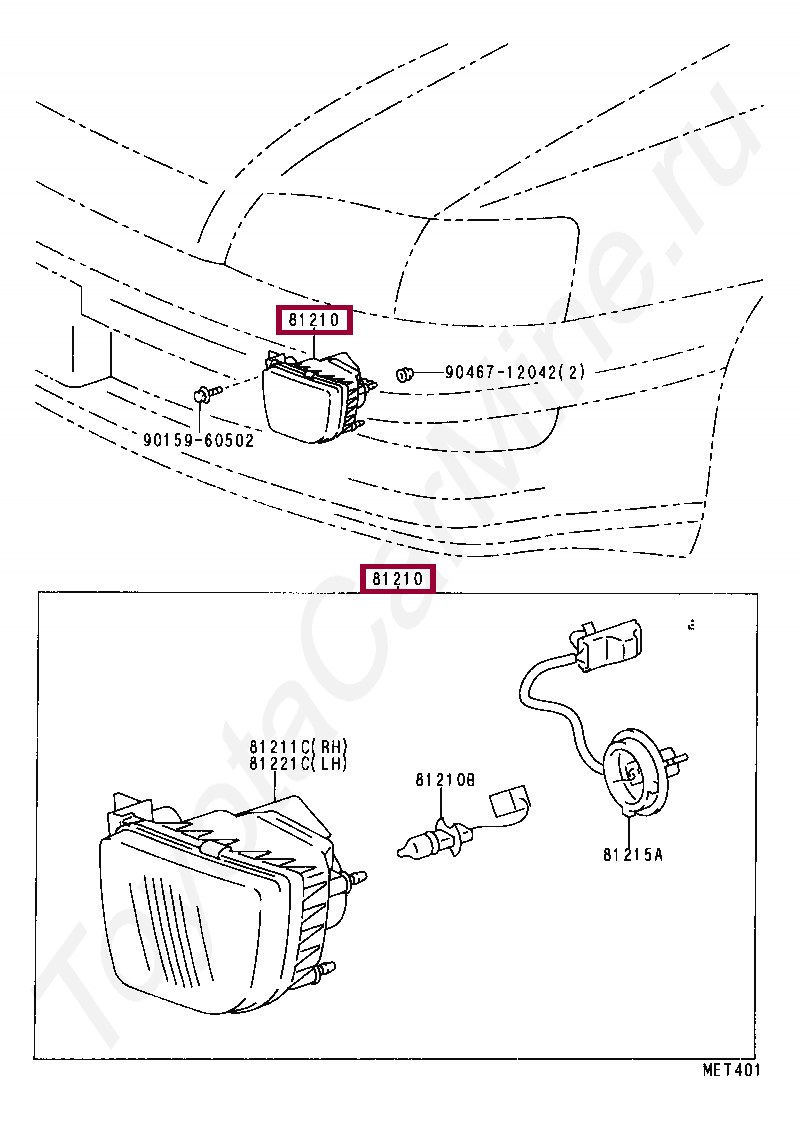 81210
90467-12042(2)
90159-60502
81210
81211C(RH)
81221C(LH)
81210B
81215A
MET401
ToyotaCarMine.ru