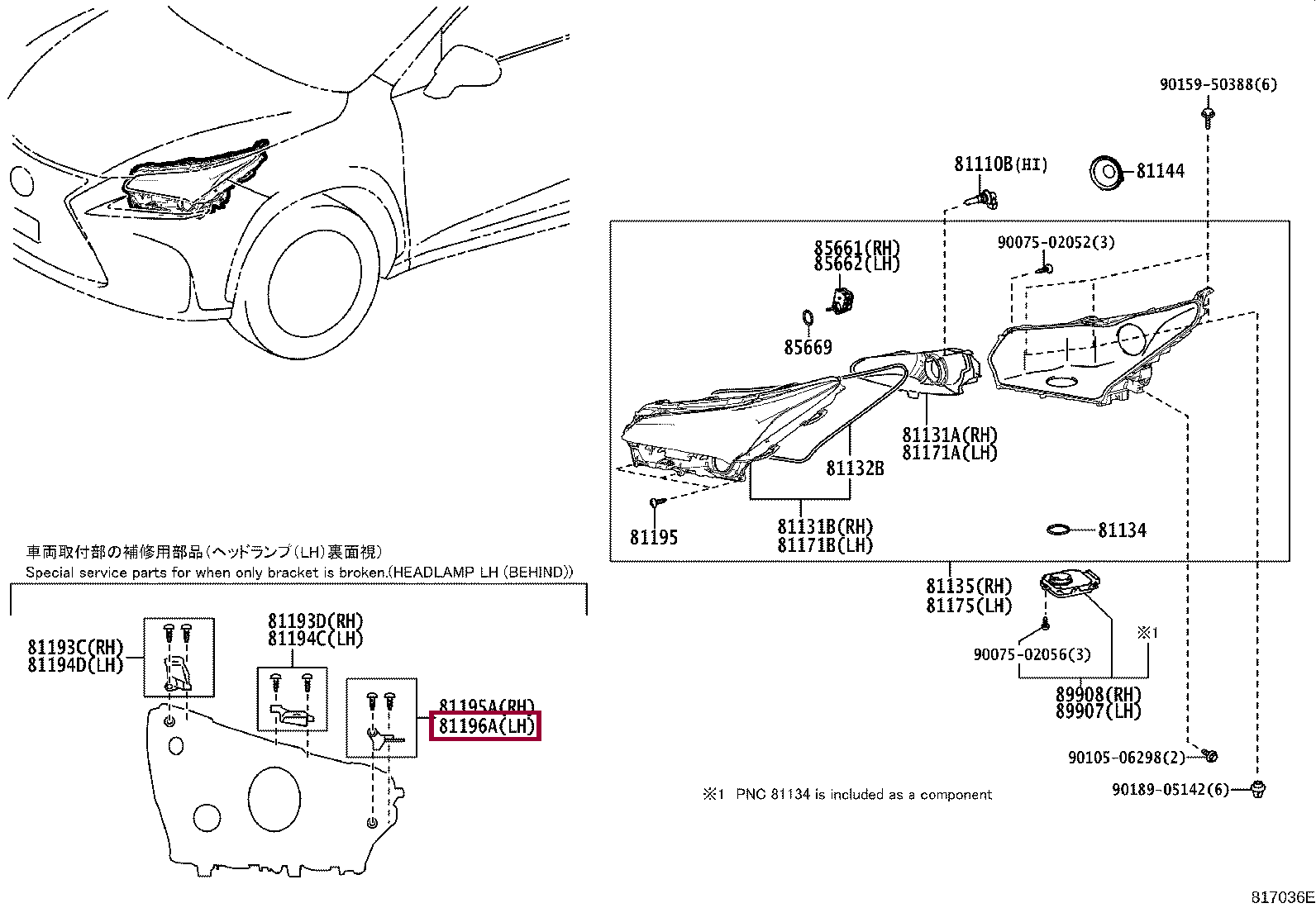 90159-50388(6)

81110B(HI)

81144

85661(RH)
85662(LH)

90075-02052(3)

85669

81131A(RH)
81171A(LH)

81132B

81195

81131B(RH)
81171B(LH)

81134

81135(RH)
81175(LH)

※1

90075-02056(3)

89908(RH)
89907(LH)

90105-06298(2)

90189-05142(6)

※1 PNC 81134 is included as a component

車両取付部の補修用部品(ヘッドランプ(LH)裏面視)
Special service parts for when only bracket is broken.(HEADLAMP LH (BEHIND))

81193C(RH)
81194D(LH)

81193D(RH)
81194C(LH)

81195A(RH)
81196A(LH)

817036E