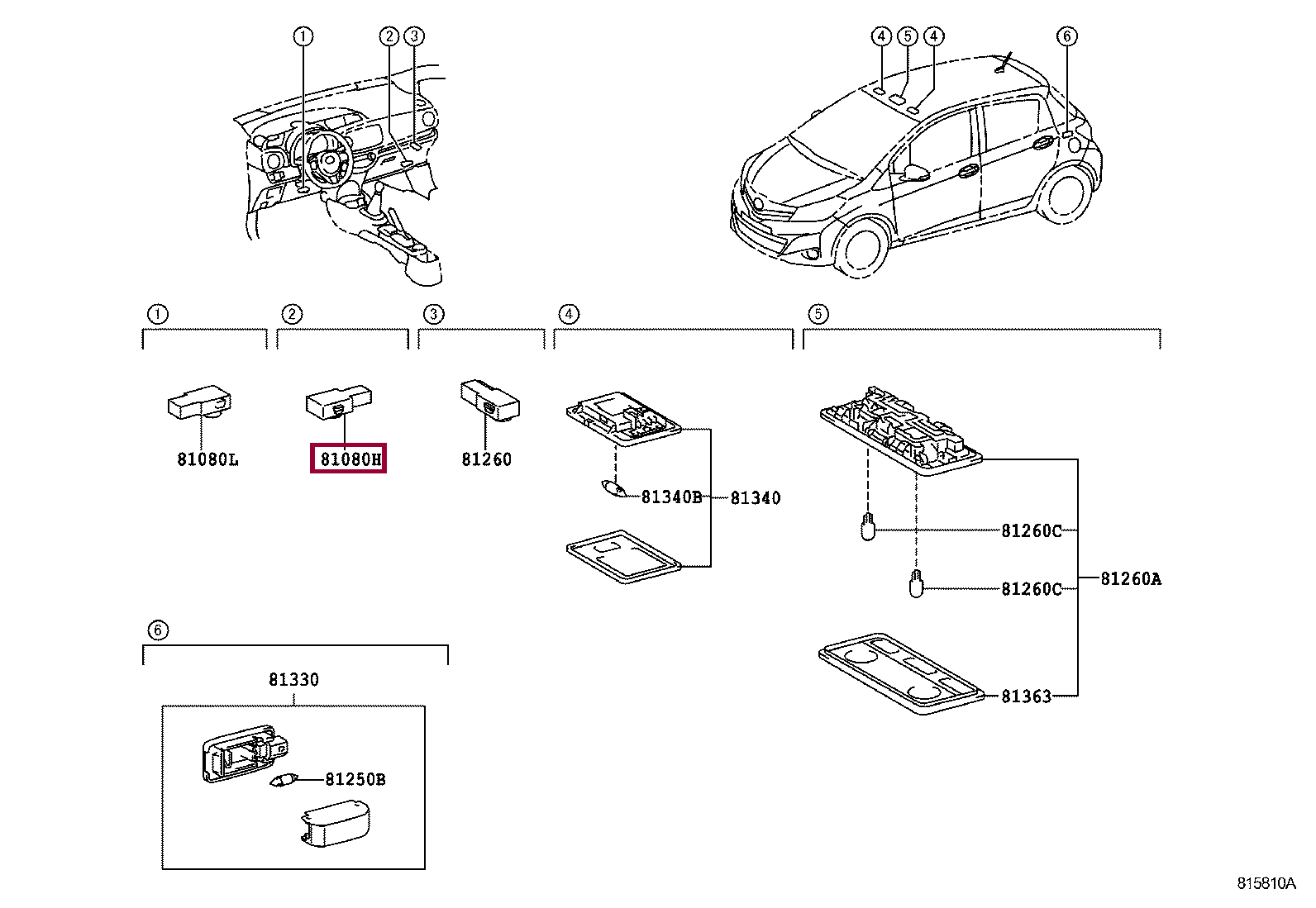 1
2
3
4
5
4
6

1
2
3
4
5

81080L
81080H
81260
81340B
81340
81260C
81260C
81260A
81363

6
81330
81250B

815810A