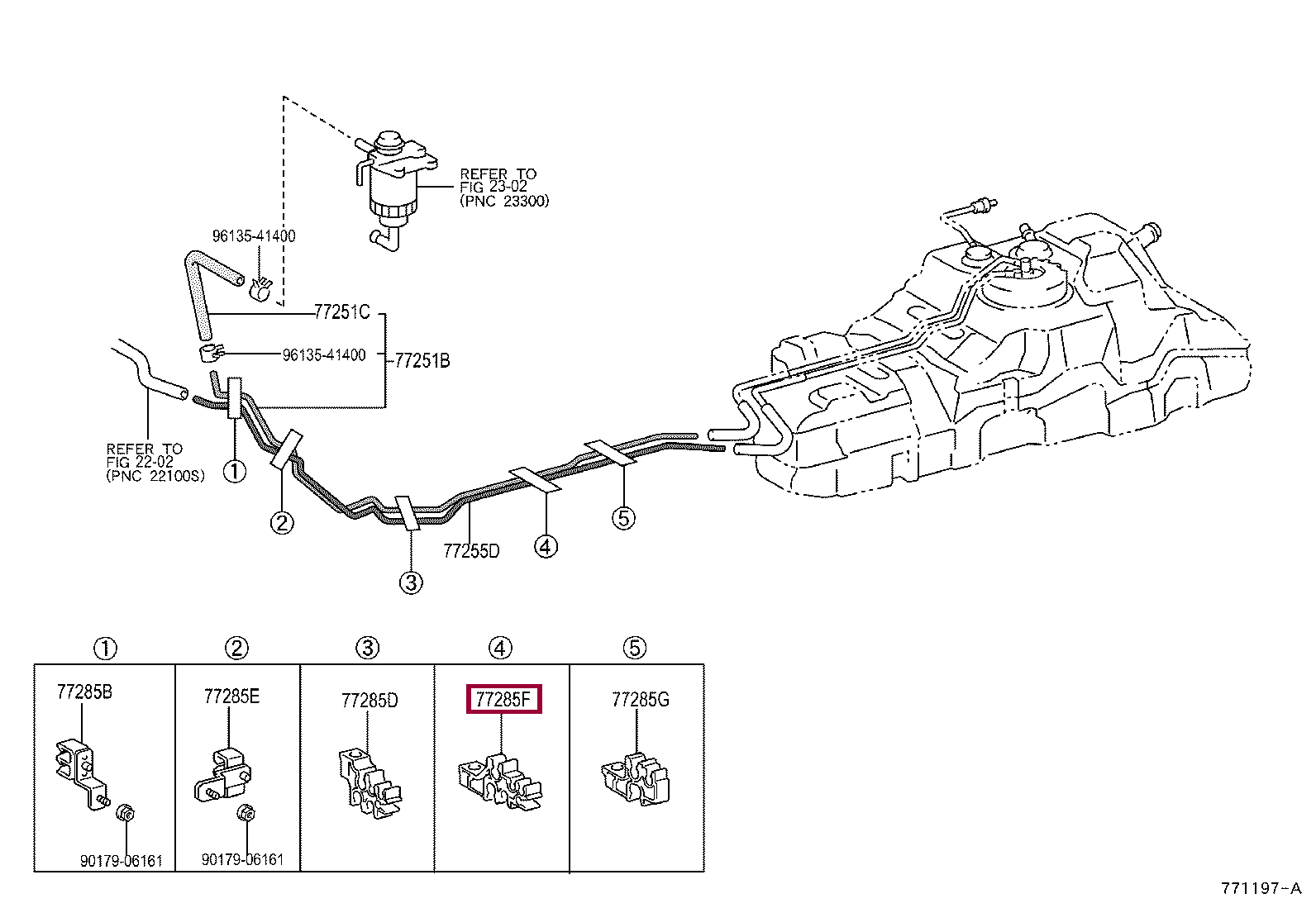 REFER TO
FIG 23-02
(PNC 23300)

96135-41400

77251C

96135-41400

77251B

REFER TO
FIG 22-02
(PNC 22100S)

①

②

③

77255D

④

⑤

| ① | ② | ③ | ④ | ⑤ |
|---|---|---|---|---|
| 77285B 90179-06161 | 77285E 90179-06161 | 77285D | 77285F | 77285G |

771197-A