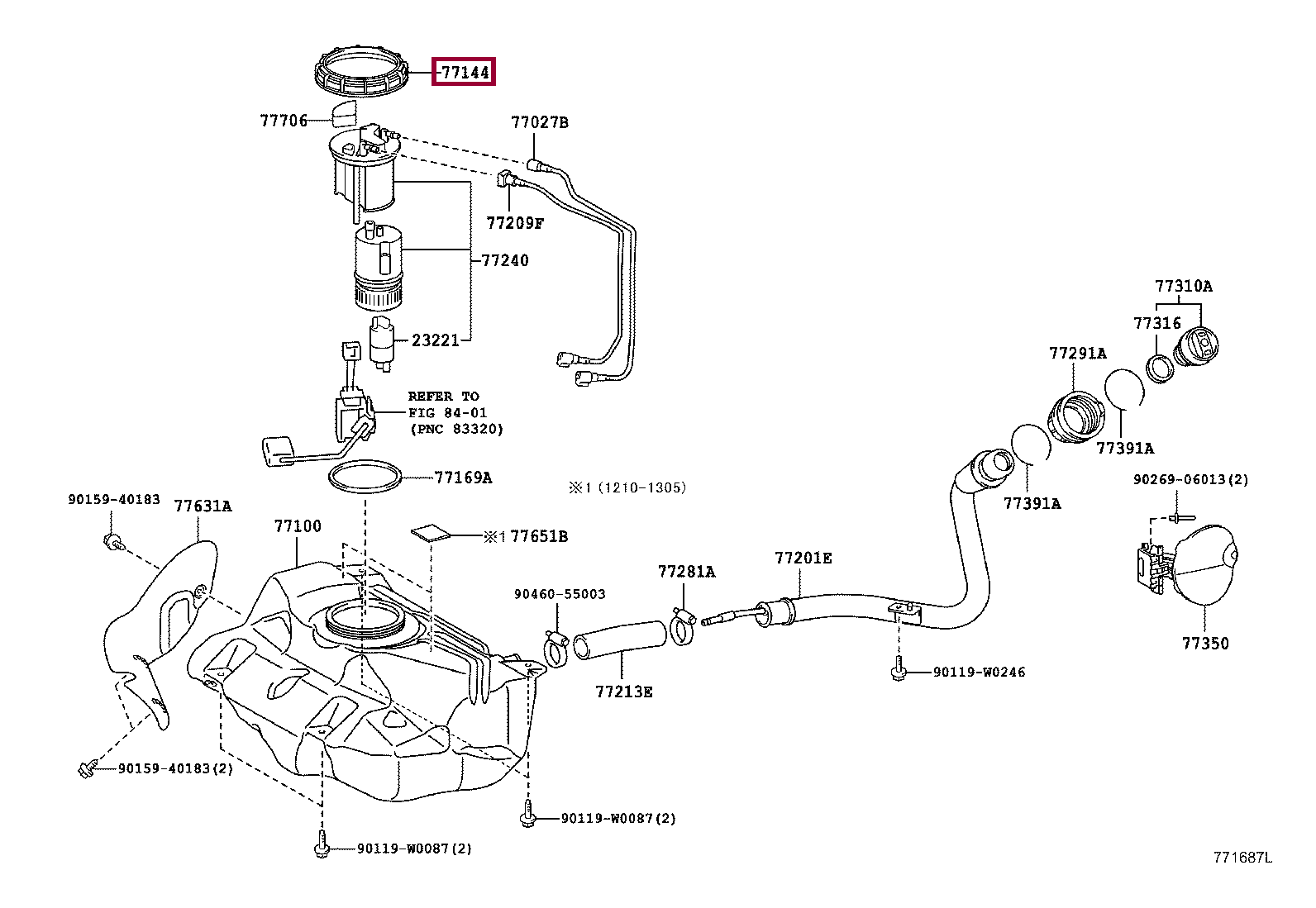 77144
77706
77027B
77209F
77240
23221
REFER TO FIG 84-01 (PNC 83320)
77169A
※1 (1210-1305)
77310A
77316
77291A
77391A
77391A
90269-06013(2)
90159-40183
77631A
77100
※1 77651B
90460-55003
77281A
77201E
77350
77213E
90119-W0246
90159-40183(2)
90119-W0087(2)
90119-W0087(2)
771687L