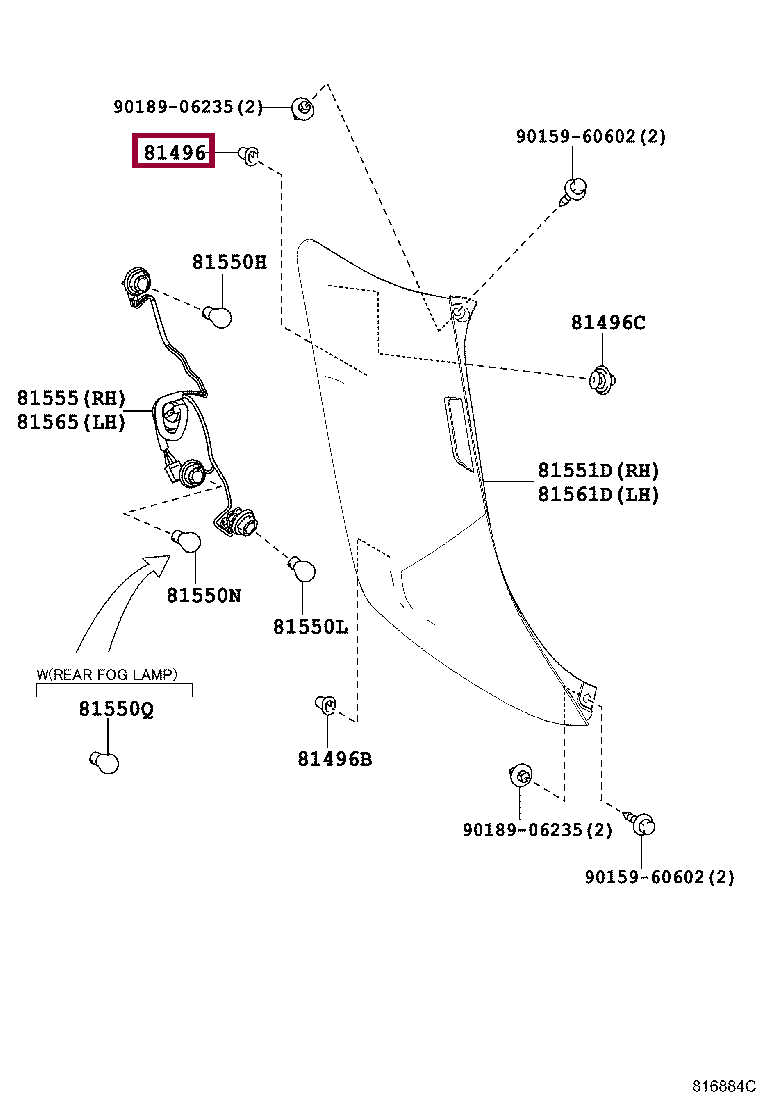 90189-06235(2)
81496
90159-60602(2)
81550H
81496C
81555(RH)
81565(LH)
81551D(RH)
81561D(LH)
81550N
81550L
W(REAR FOG LAMP)
81550Q
81496B
90189-06235(2)
90159-60602(2)
816884C