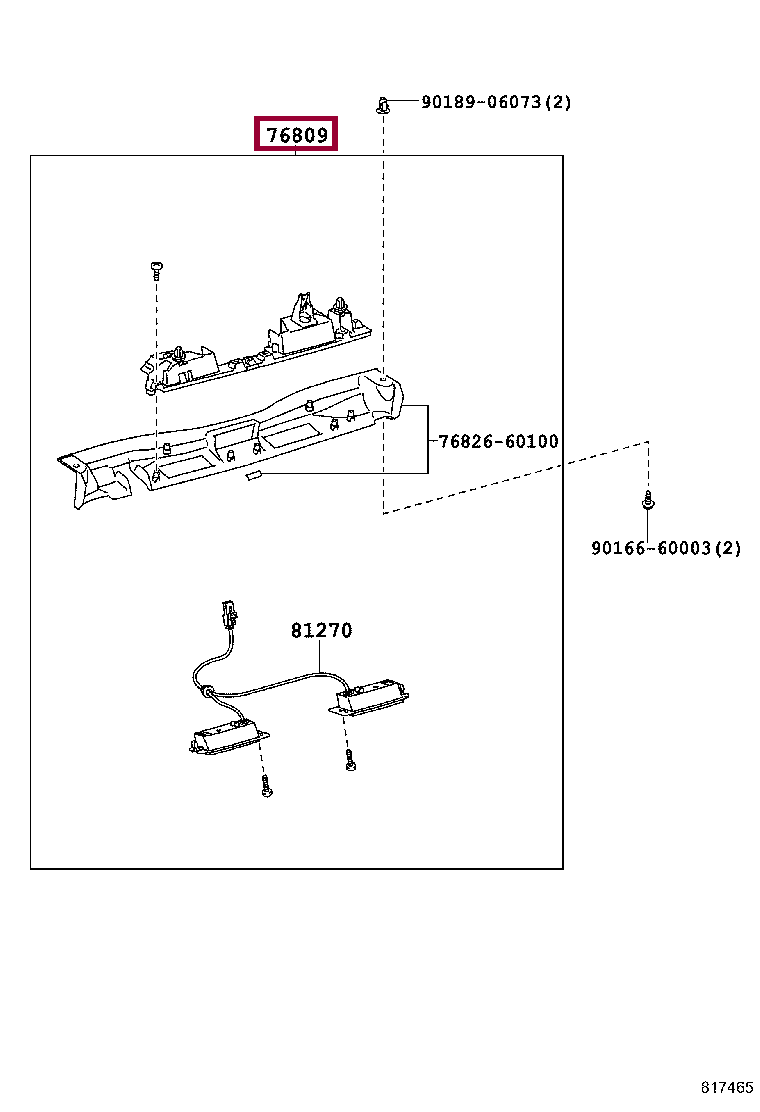 90189-06073(2)

76809

76826-60100

90166-60003(2)

81270

817465