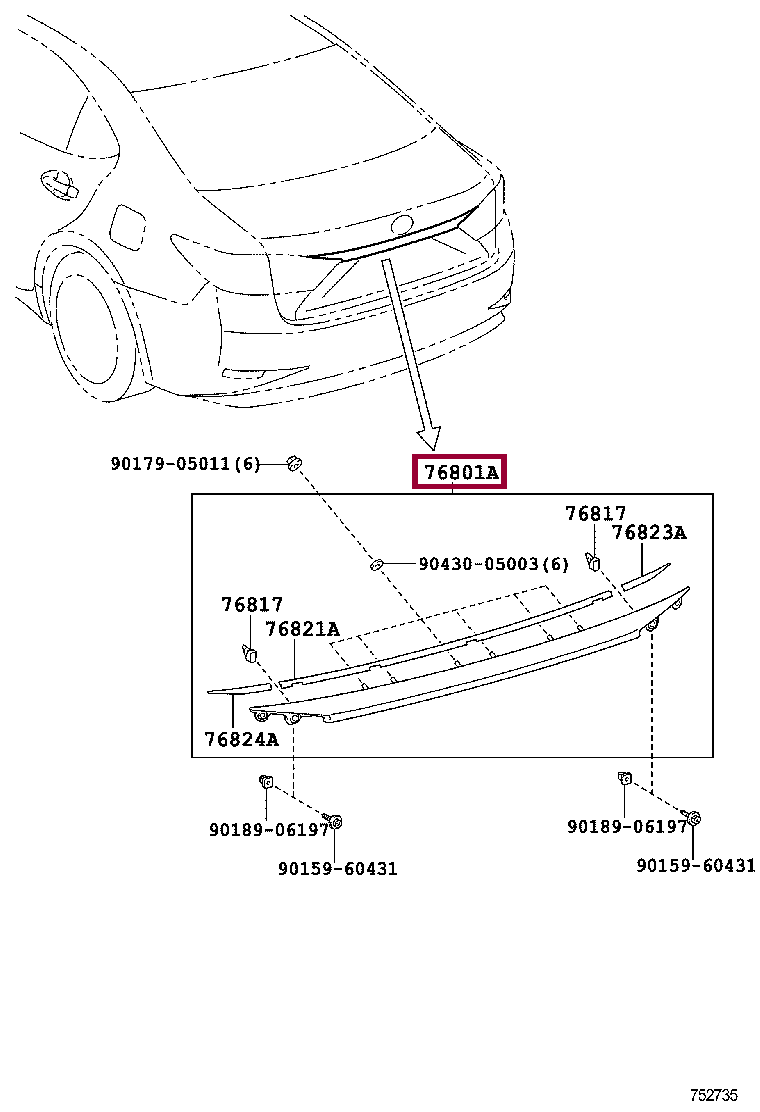 90179-05011(6)

76801A

76817
76823A

90430-05003(6)

76817
76821A

76824A

90189-06197
90159-60431

90189-06197
90159-60431

752735