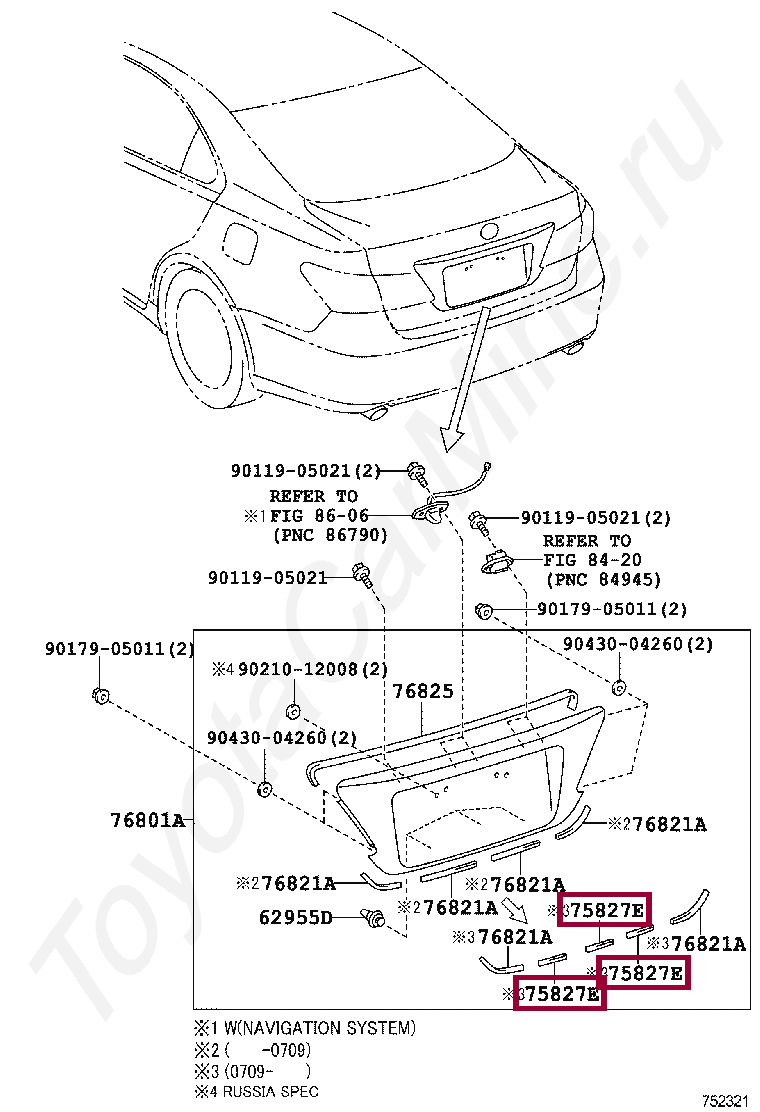 ToyotaCarMine.ru

90119-05021(2)
REFER TO
※1 FIG 86-06
(PNC 86790)

90119-05021(2)
REFER TO
FIG 84-20
(PNC 84945)

90119-05021

90179-05011(2)

90179-05011(2)

90430-04260(2)

※4 90210-12008(2)

76825

90430-04260(2)

76801A

※2 76821A

※2 76821A

※2 76821A

※2 76821A

62955D

※3 75827E

※3 76821A

※3 76821A

※3 75827E

※3 75827E

※1 W(NAVIGATION SYSTEM)
※2 ( -0709)
※3 (0709- )
※4 RUSSIA SPEC

752321