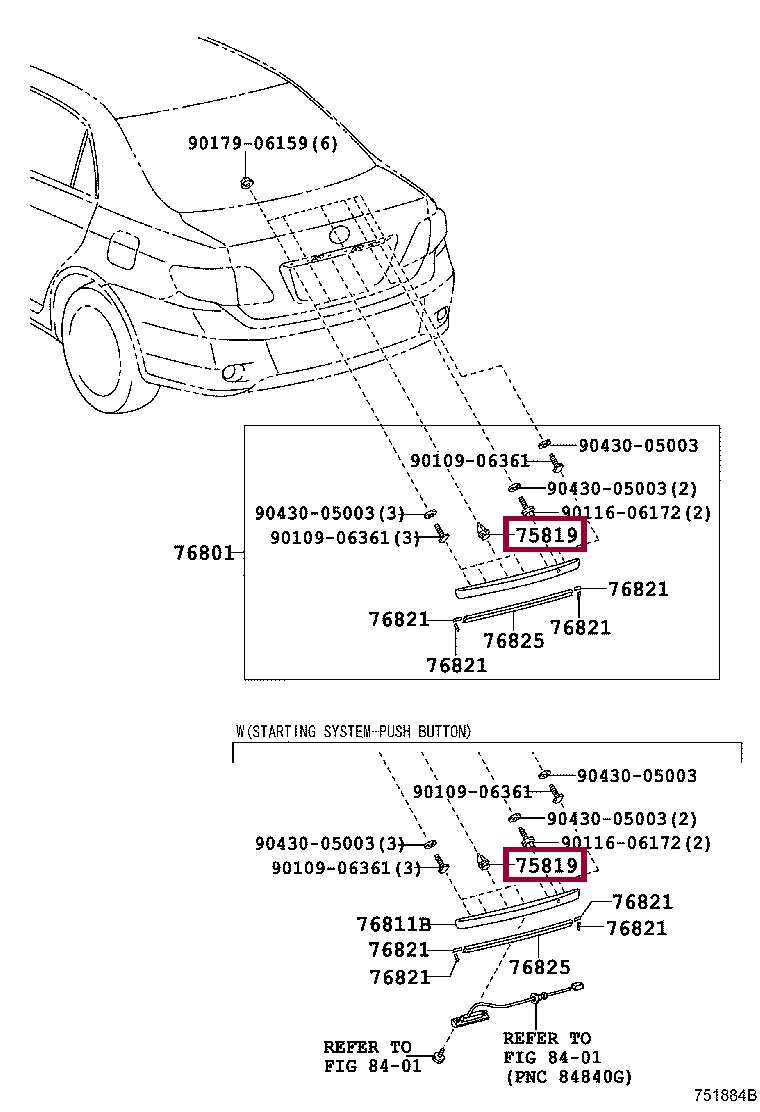 90179-06159(6)

90430-05003
90109-06361
90430-05003(2)
90430-05003(3)
90116-06172(2)
90109-06361(3)
75819
76801
76821
76821
76825
76821
76821

W(STARTING SYSTEM-PUSH BUTTON)

90430-05003
90109-06361
90430-05003(2)
90430-05003(3)
90116-06172(2)
90109-06361(3)
75819
76821
76811B
76821
76821
76821
76825

REFER TO
FIG 84-01

REFER TO
FIG 84-01
(PNC 84840G)

751884B