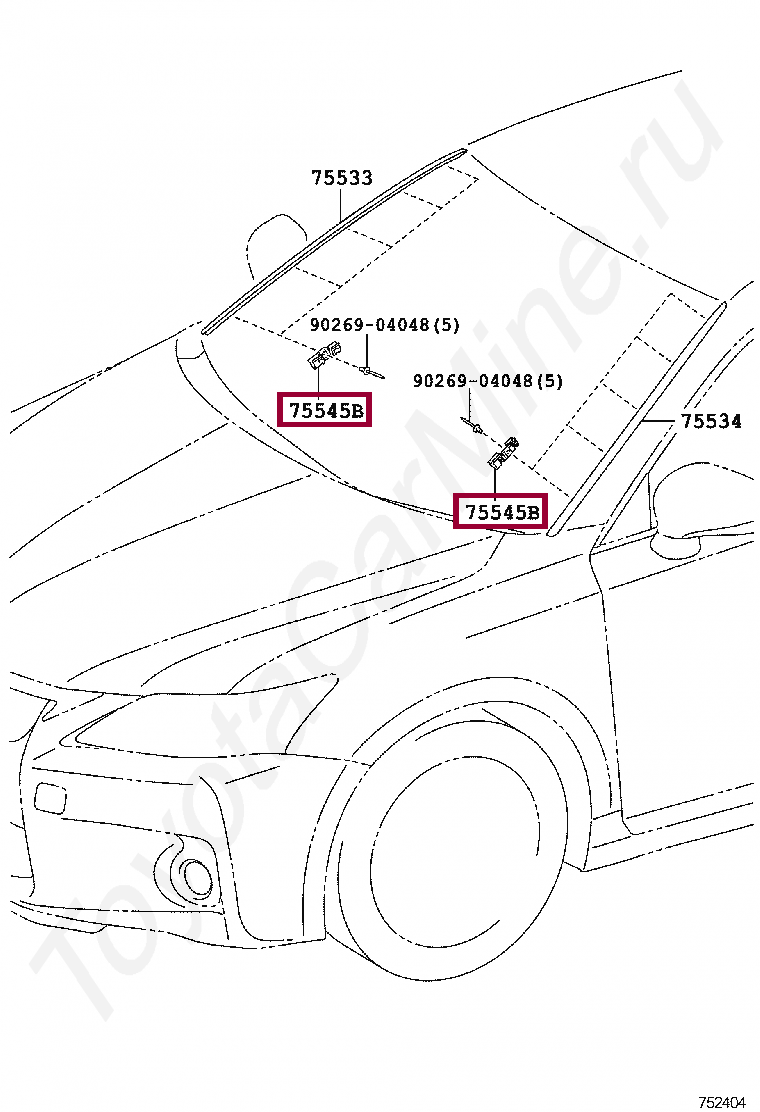 75533

90269-04048(5)

75545B

90269-04048(5)

75534

75545B

ToyotaCarMine.ru

752404