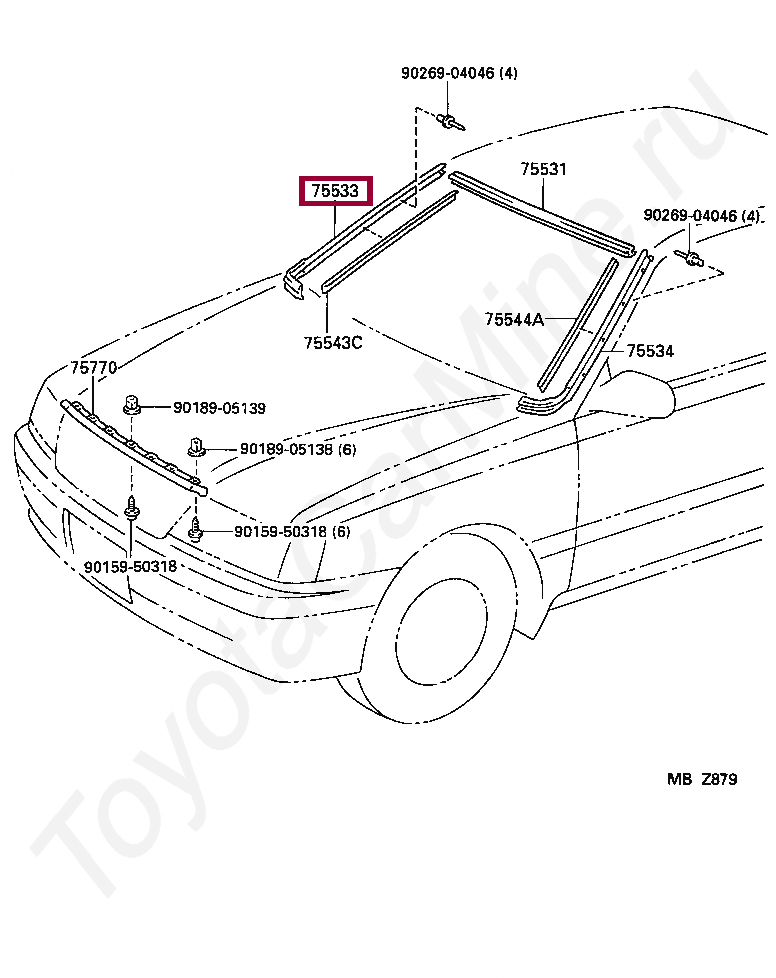 90269-04046 (4)

75533

75531

90269-04046 (4)

75543C

75544A

75534

75770

90189-05139

90189-05138 (6)

90159-50318 (6)

90159-50318

MB Z879

ToyotaCarMine.ru