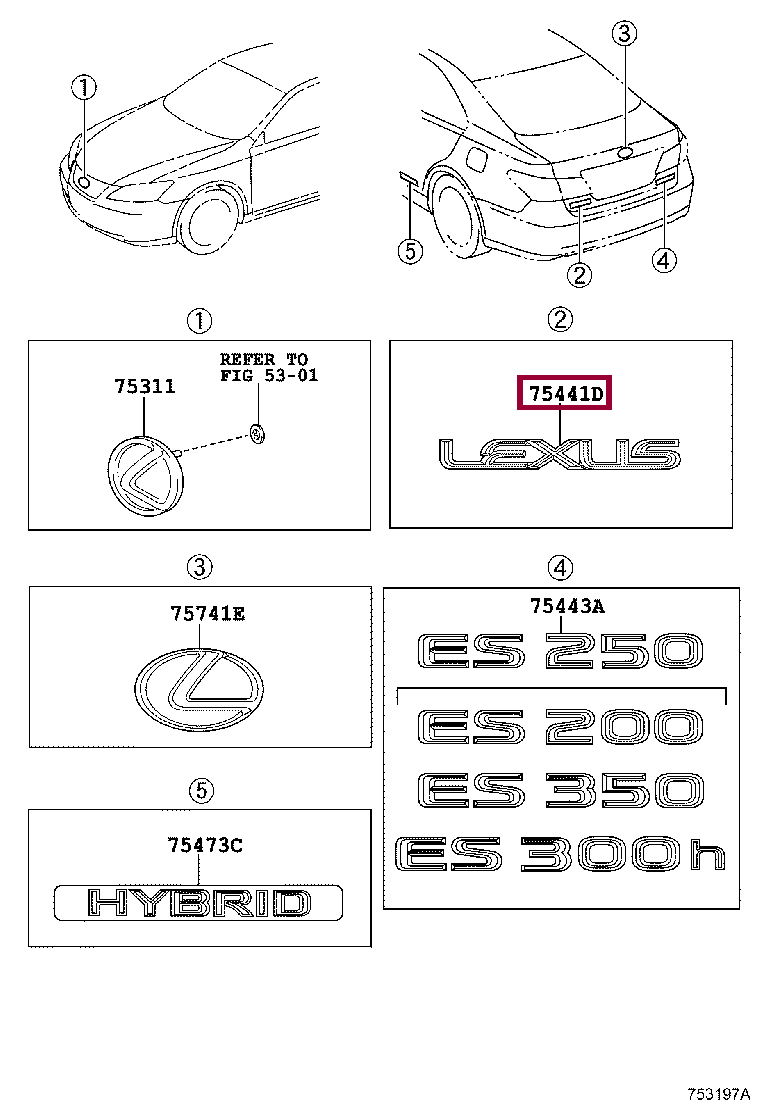 ①

③

⑤

②

④

①

75311

REFER TO FIG 53-01

②

75441D

LEXUS

③

75741E

④

75443A

ES 250

ES 200

ES 350

ES 300h

⑤

75473C

HYBRID

753197A