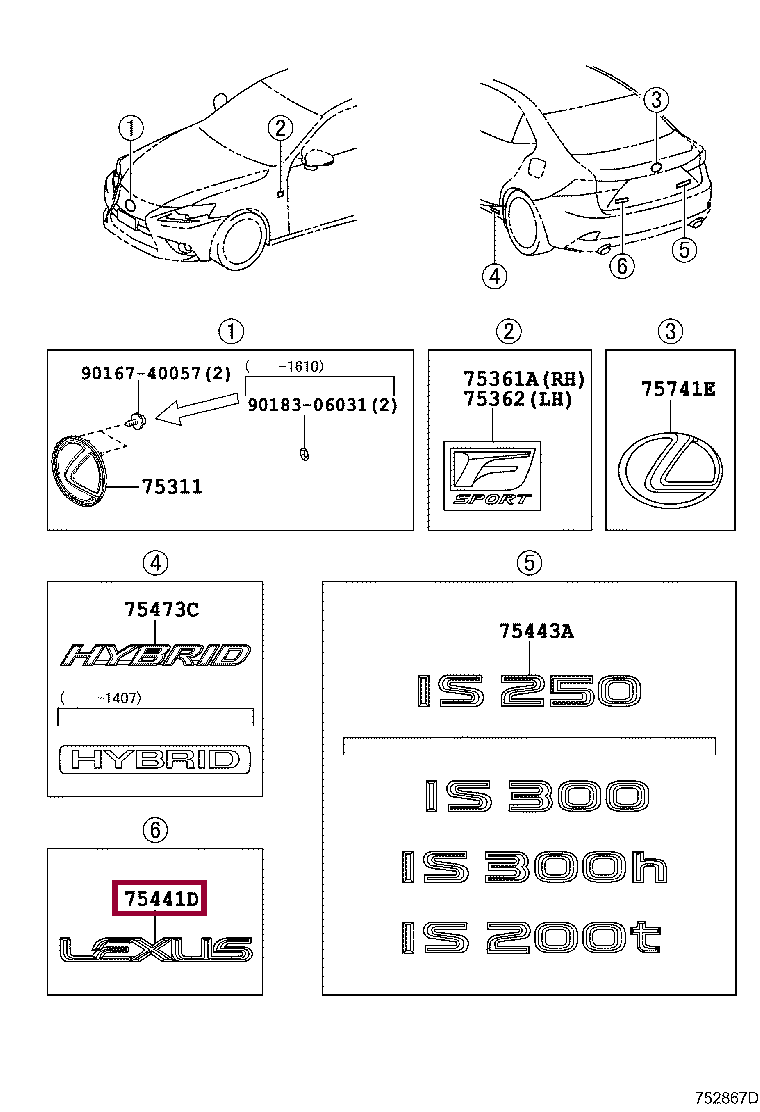 1
2
3
4
6
5

1
90167-40057(2)
( -1610)
90183-06031(2)
75311

2
75361A(RH)
75362(LH)
F SPORT

3
75741E

4
75473C
HYBRID
( -1407)
HYBRID

5
75443A
IS 250
IS 300
IS 300h
IS 200t

6
75441D
LEXUS

752867D