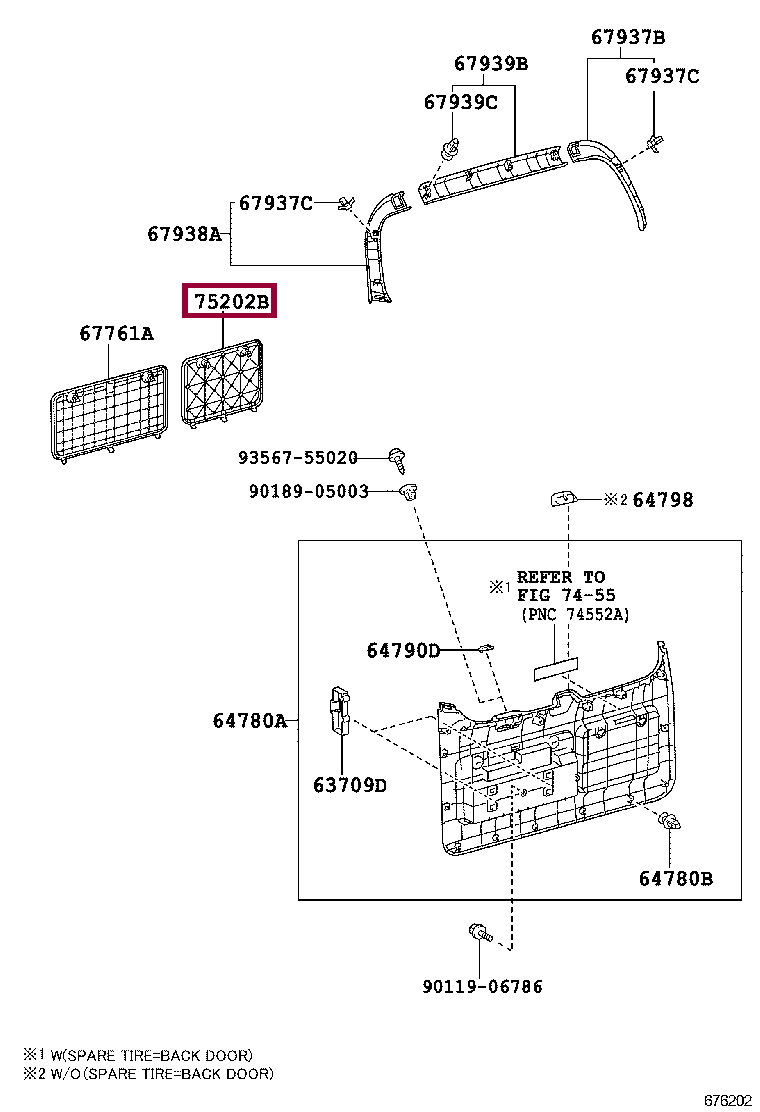 67937B
67939B
67937C
67939C
67937C
67938A
75202B
67761A
93567-55020
90189-05003
※2 64798
※1 REFER TO FIG 74-55 (PNC 74552A)
64790D
64780A
63709D
64780B
90119-06786

※1 W(SPARE TIRE=BACK DOOR)
※2 W/O(SPARE TIRE=BACK DOOR)

676202