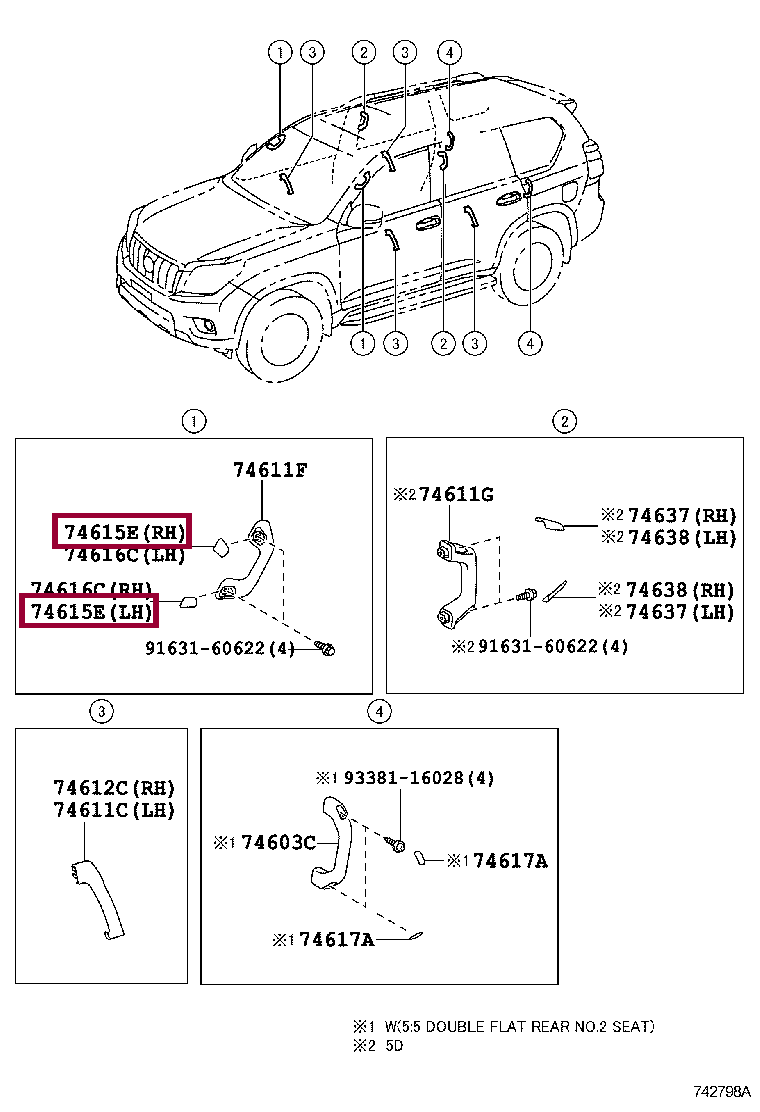 1 3 2 3 4

1 3 2 3 4

1

74611F

74615E(RH)
74616C(LH)

74616C(RH)
74615E(LH)

91631-60622(4)

2

※2 74611G

※2 74637(RH)
※2 74638(LH)

※2 74638(RH)
※2 74637(LH)

※2 91631-60622(4)

3

74612C(RH)
74611C(LH)

4

※1 93381-16028(4)

※1 74603C

※1 74617A

※1 74617A

※1 W(5:5 DOUBLE FLAT REAR NO.2 SEAT)
※2 5D

742798A