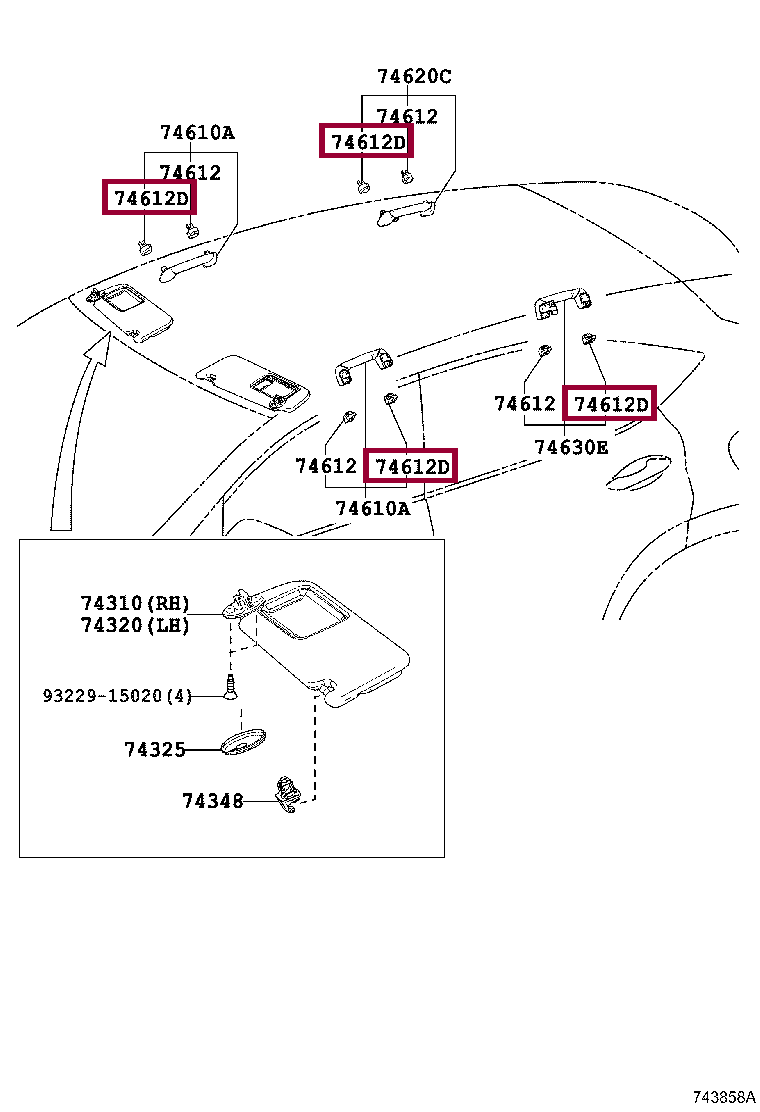 74620C
74612
74612D
74610A
74612
74612D
74612
74612D
74630E
74612
74612D
74610A
74310(RH)
74320(LH)
93229-15020(4)
74325
74348
743858A