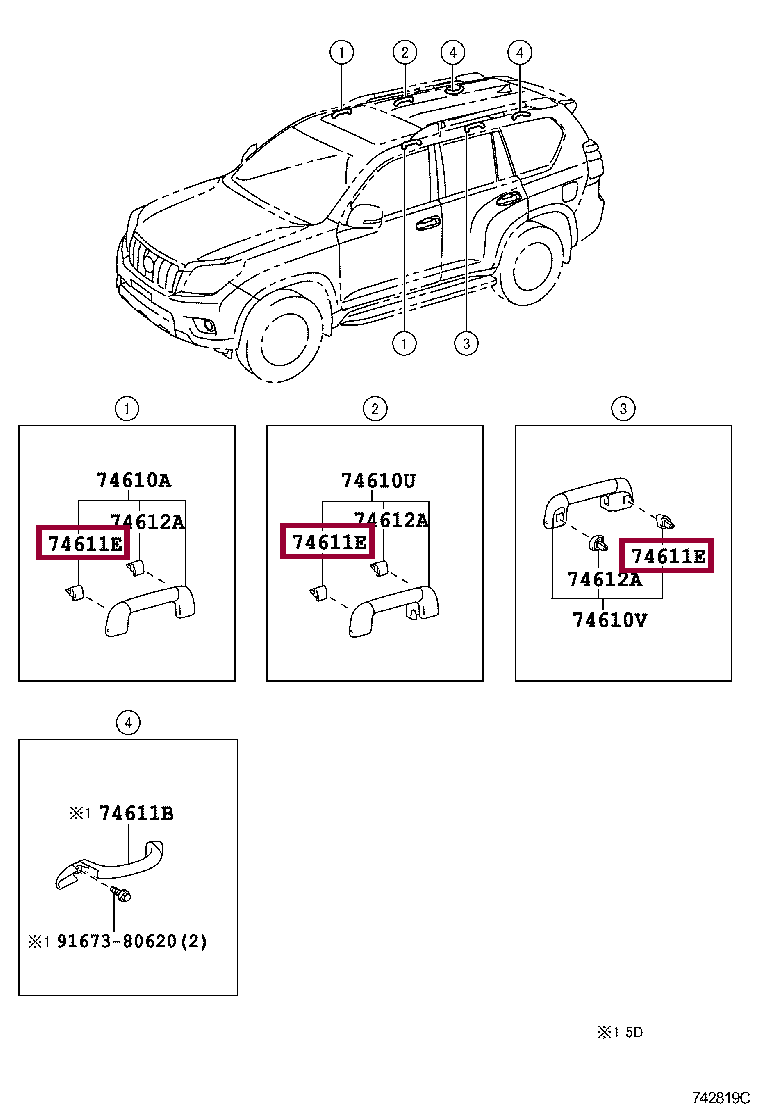 1 2 4 4

1 3

1

74610A
74612A
74611E

2

74610U
74612A
74611E

3

74611E
74612A
74610V

4

※1 74611B

※1 91673-80620(2)

※1 5D

742819C