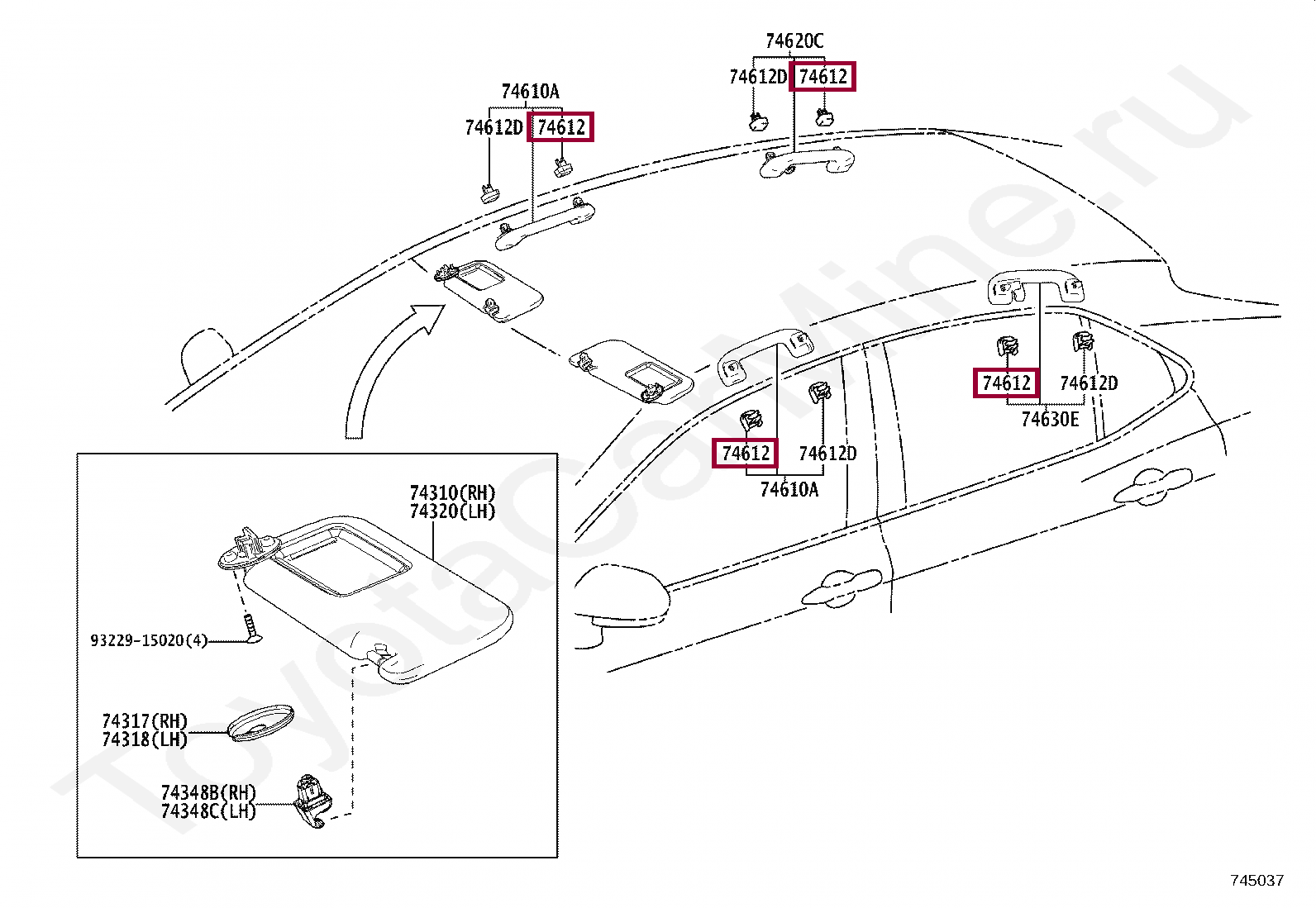 74620C
74612D 74612
74610A
74612D 74612
74612 74612D
74630E
74612 74612D
74610A
74310(RH)
74320(LH)
93229-15020(4)
74317(RH)
74318(LH)
74348B(RH)
74348C(LH)
ToyotaCarMine.ru
745037