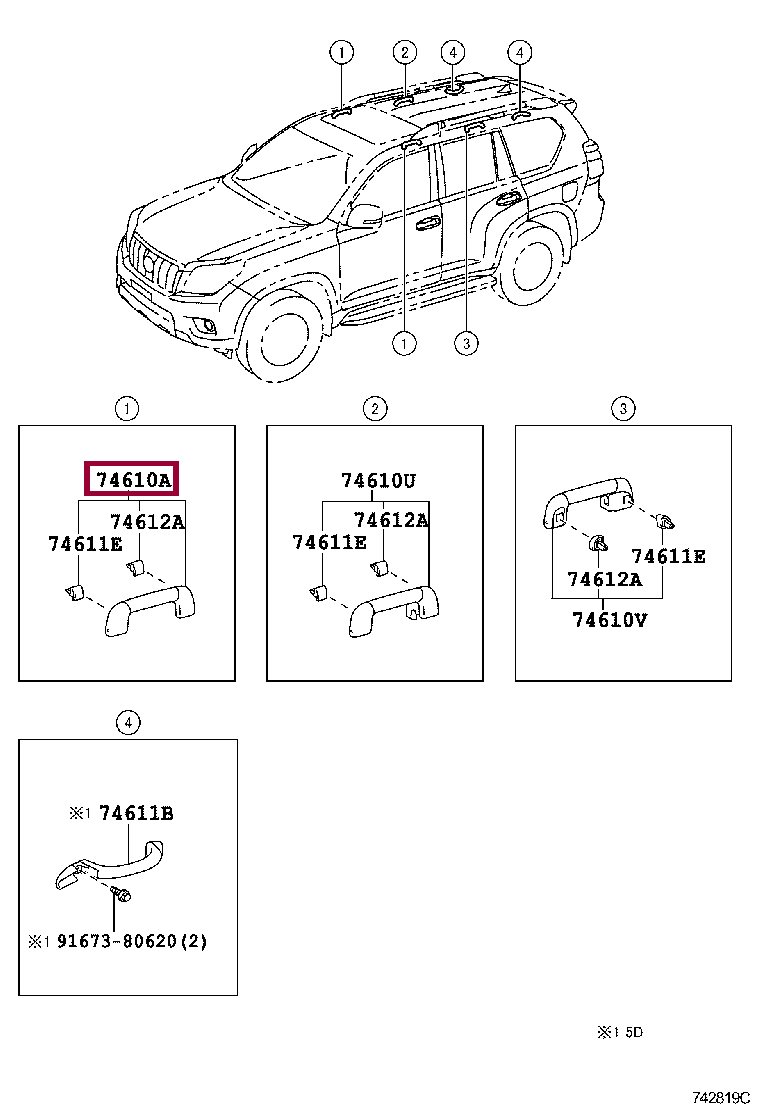 1 2 4 4

1 3

1

74610A

74612A

74611E

2

74610U

74612A

74611E

3

74611E

74612A

74610V

4

※1 74611B

※1 91673-80620(2)

※1 5D

742819C