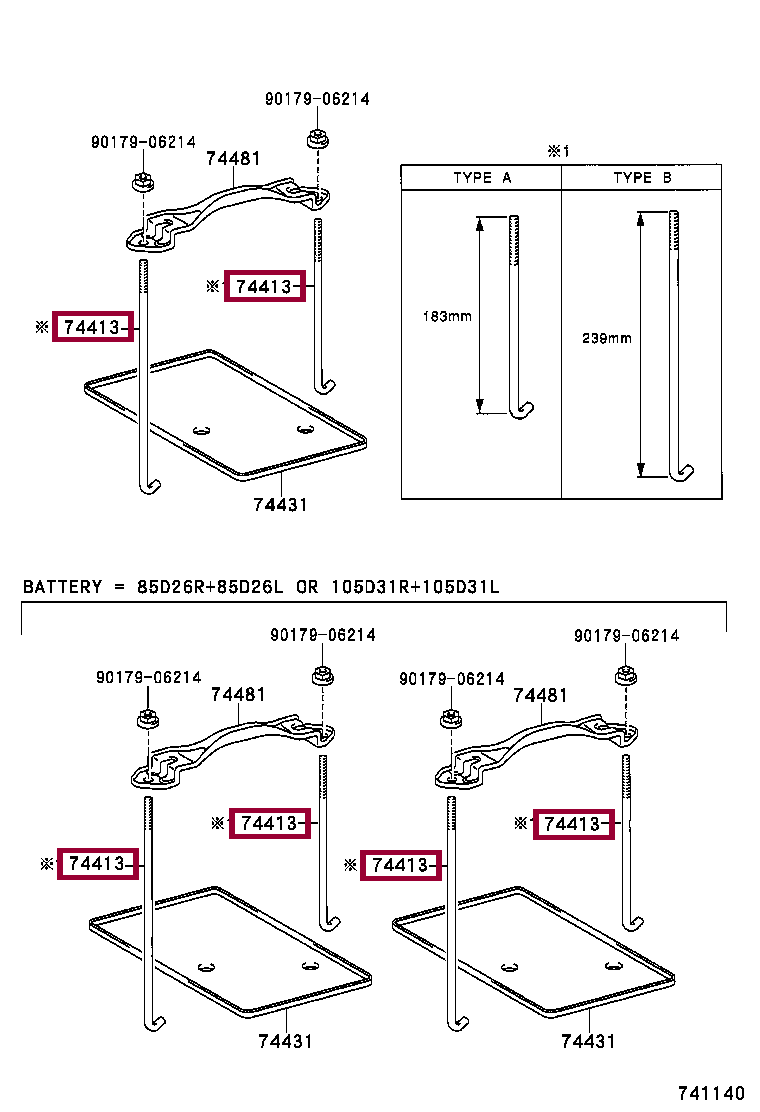 90179-06214
90179-06214
74481
※ 74413
※ 74413
74431

※1
| TYPE A | TYPE B |
|---|---|
| 183mm | 239mm |

BATTERY = 85D26R+85D26L OR 105D31R+105D31L

90179-06214
90179-06214
74481
※ 74413
※ 74413
74431

90179-06214
90179-06214
74481
※ 74413
※ 74413
74431

741140