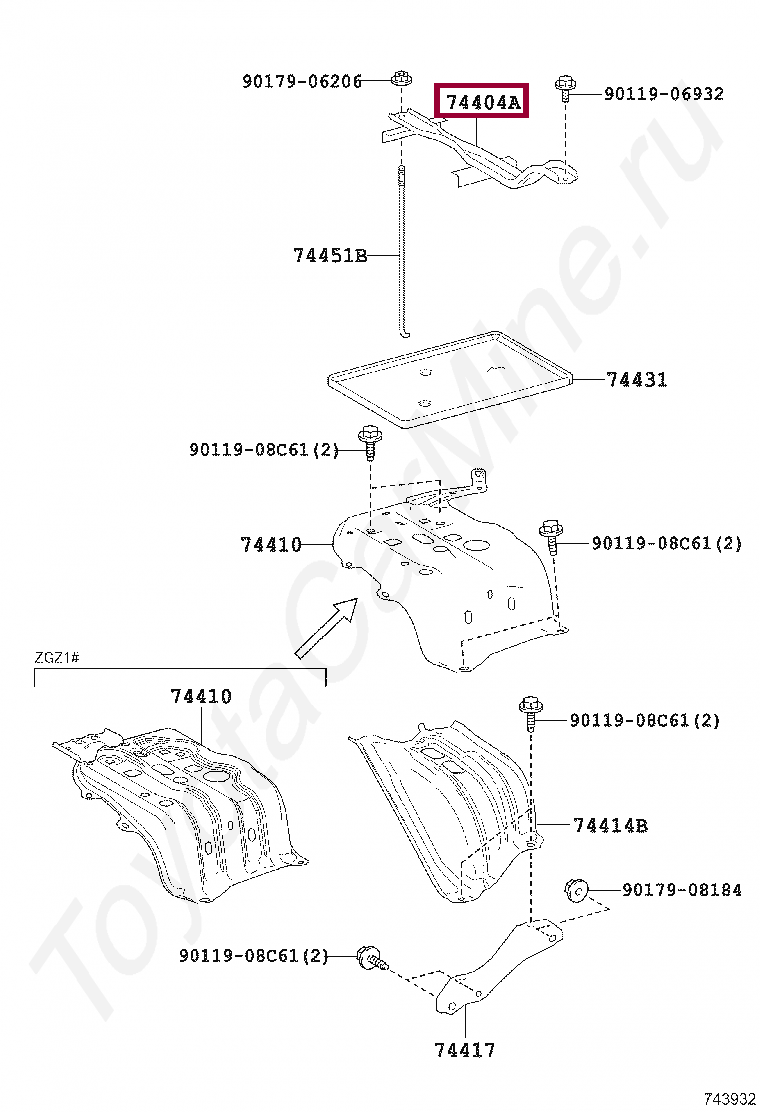 90179-06206
74404A
90119-06932
74451B
74431
90119-08C61(2)
74410
90119-08C61(2)
ZGZ1#
74410
90119-08C61(2)
74414B
90179-08184
90119-08C61(2)
74417
743932
ToyotaCarMine.ru