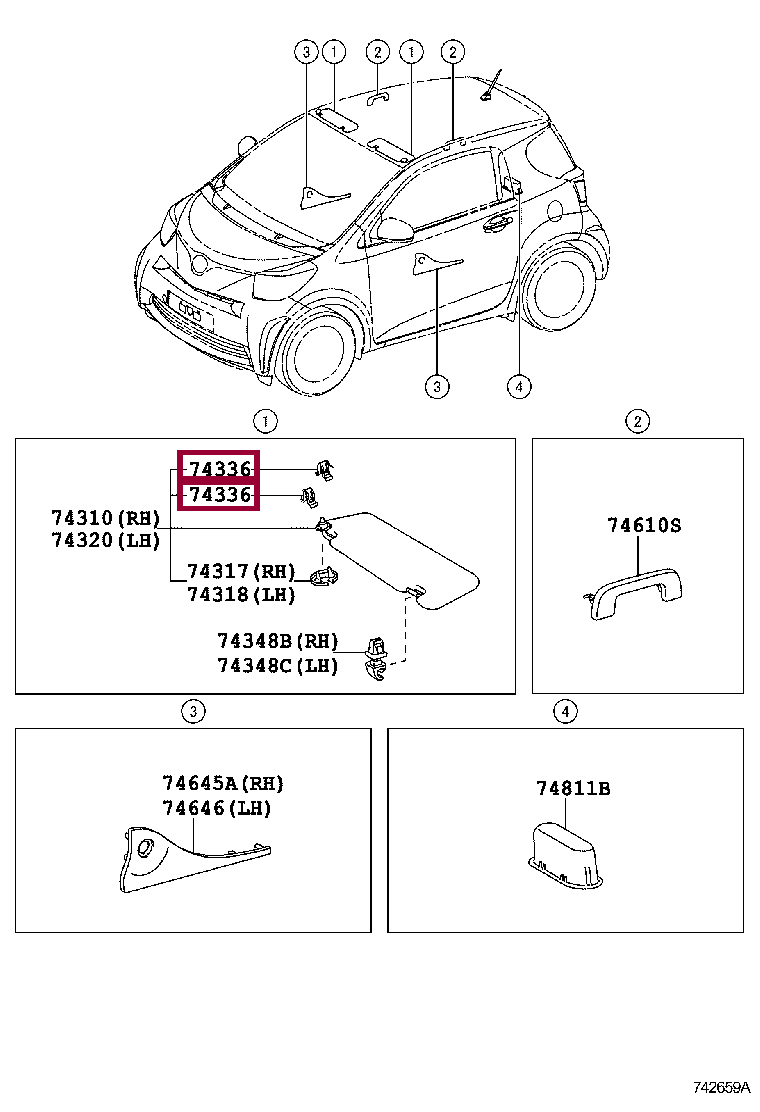 3 1 2 1 2

3 4

1

74336
74336
74310(RH)
74320(LH)
74317(RH)
74318(LH)
74348B(RH)
74348C(LH)

2

74610S

3

74645A(RH)
74646(LH)

4

74811B

742659A